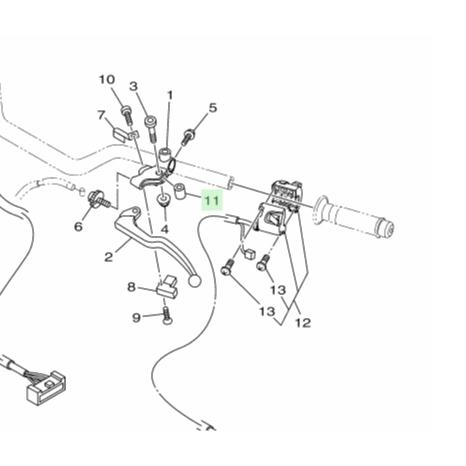 10
3
1
5
7
11
6
4
2
8
9
13
13
12