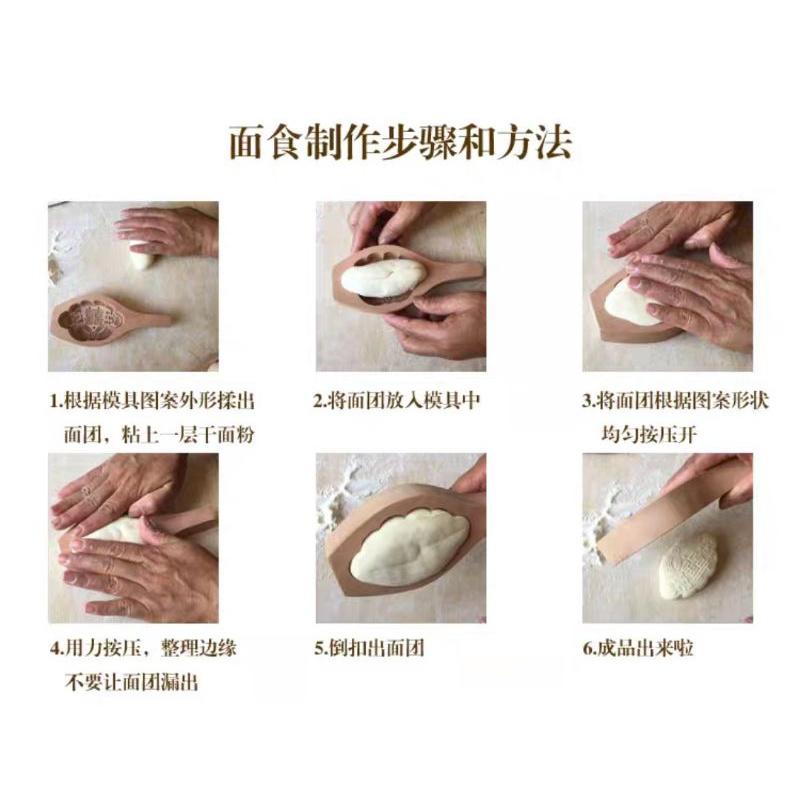 面食制作步骤和方法

1.根据模具图案外形揉出面团，粘上一层干面粉

2.将面团放入模具中

3.将面团根据图案形状均匀按压开

4.用力按压，整理边缘不要让面团漏出

5.倒扣出面团

6.成品出来啦