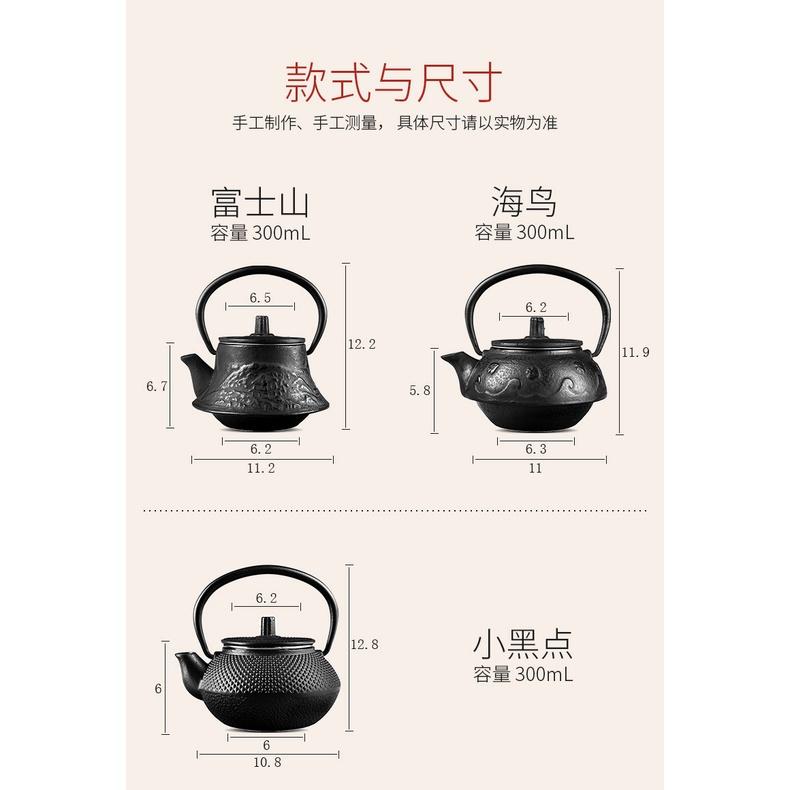 款式与尺寸
手工制作、手工测量，具体尺寸请以实物为准

富士山
容量 300mL

6.5
12.2
6.7
6.2
11.2

海鸟
容量 300mL

6.2
11.9
5.8
6.3
11

6.2
12.8
6
6
10.8

小黑点
容量 300mL