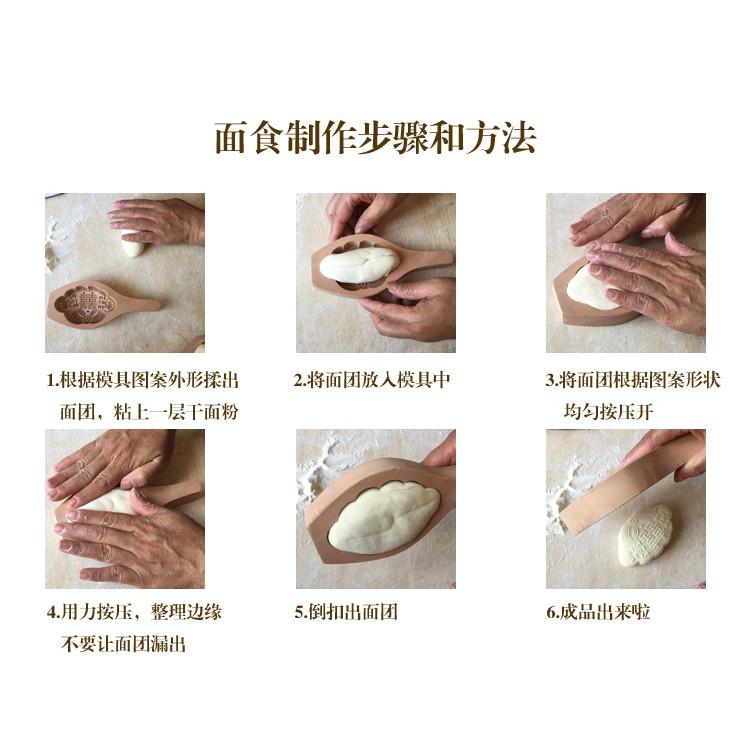 面食制作步骤和方法

1.根据模具图案外形揉出面团，粘上一层干面粉

2.将面团放入模具中

3.将面团根据图案形状均匀按压开

4.用力按压，整理边缘不要让面团漏出

5.倒扣出面团

6.成品出来啦