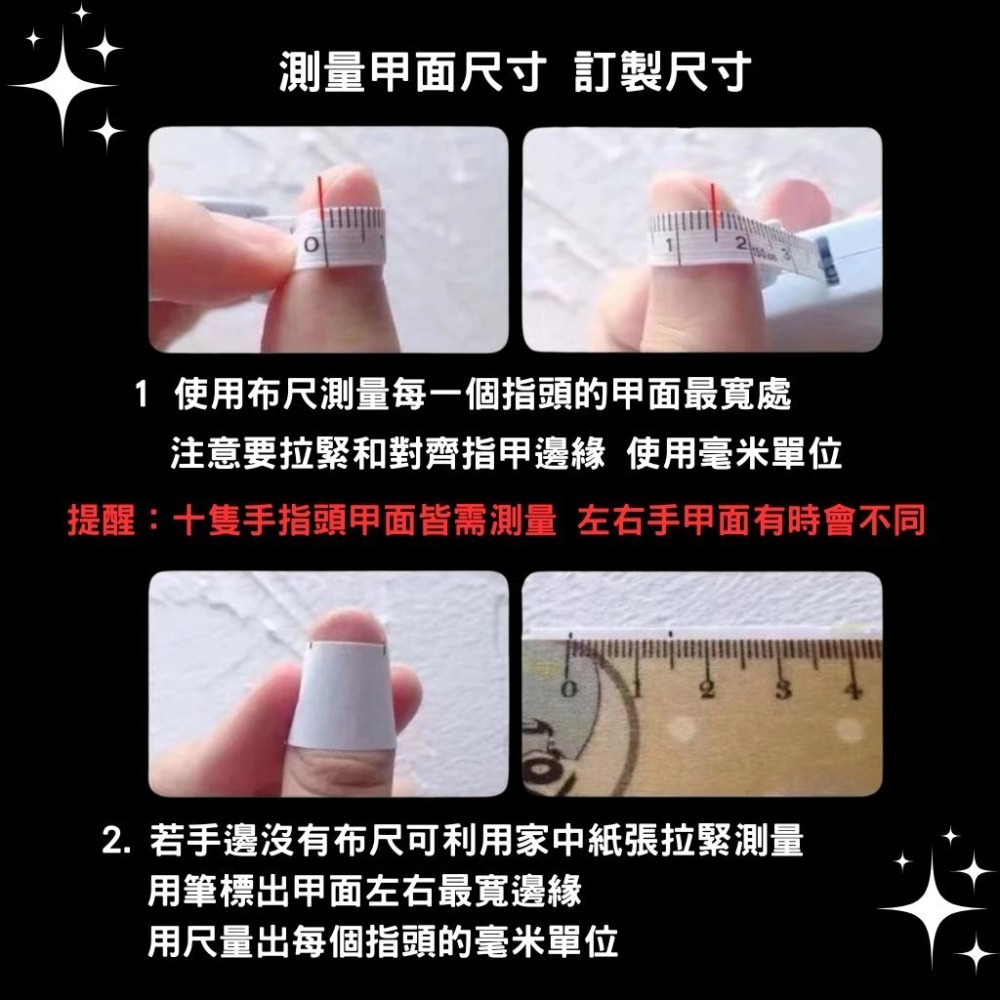 測量甲面尺寸 訂製尺寸

0 1

1 2 3

1 使用布尺測量每一個指頭的甲面最寬處
注意要拉緊和對齊指甲邊緣 使用毫米單位

提醒：十隻手指頭甲面皆需測量 左右手甲面有時會不同

0 1 2 3 4

2. 若手邊沒有布尺可利用家中紙張拉緊測量
用筆標出甲面左右最寬邊緣
用尺量出每個指頭的毫米單位