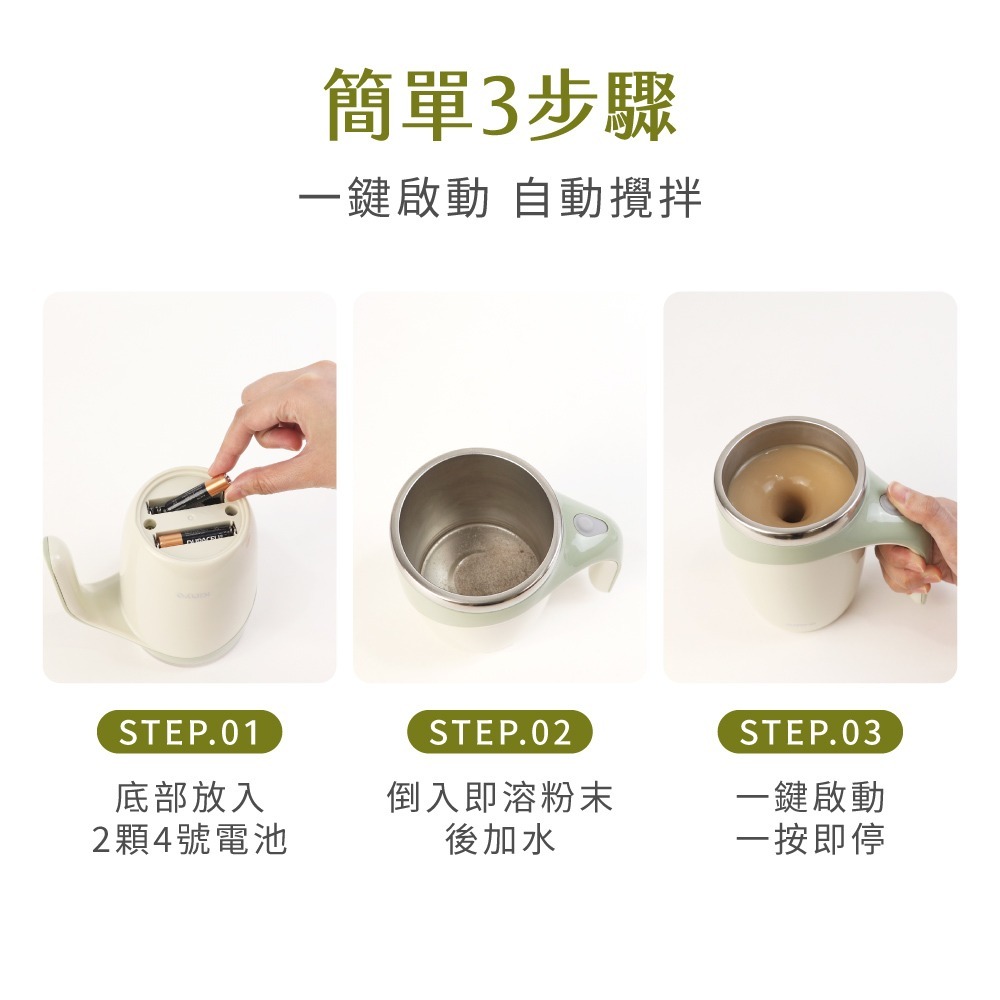 簡單3步驟

一鍵啟動 自動攪拌

DURACELL

STEP.01

底部放入
2顆4號電池

STEP.02

倒入即溶粉末
後加水

STEP.03

一鍵啟動
一按即停