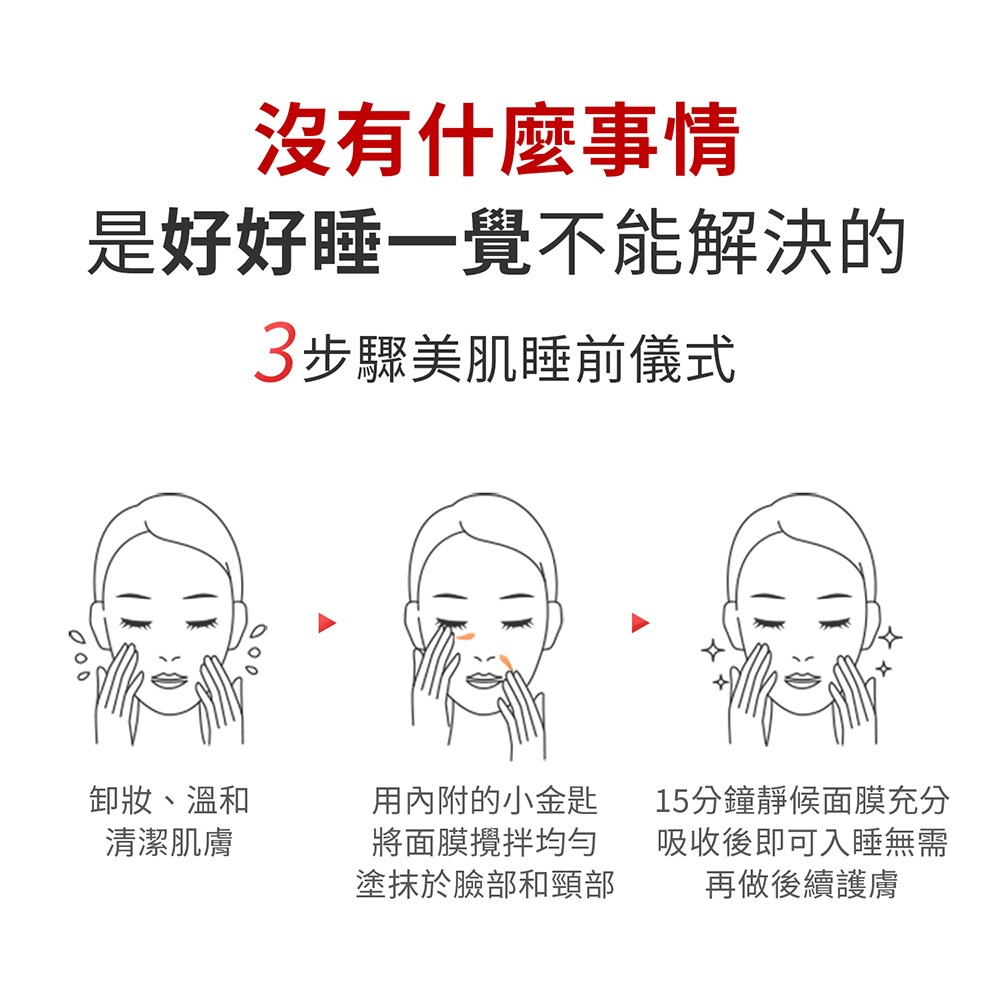 沒有什麼事情
是好好睡一覺不能解決的

3步驟美肌睡前儀式

卸妝、溫和
清潔肌膚

用內附的小金匙
將面膜攪拌均勻
塗抹於臉部和頸部

15分鐘靜候面膜充分
吸收後即可入睡無需
再做後續護膚