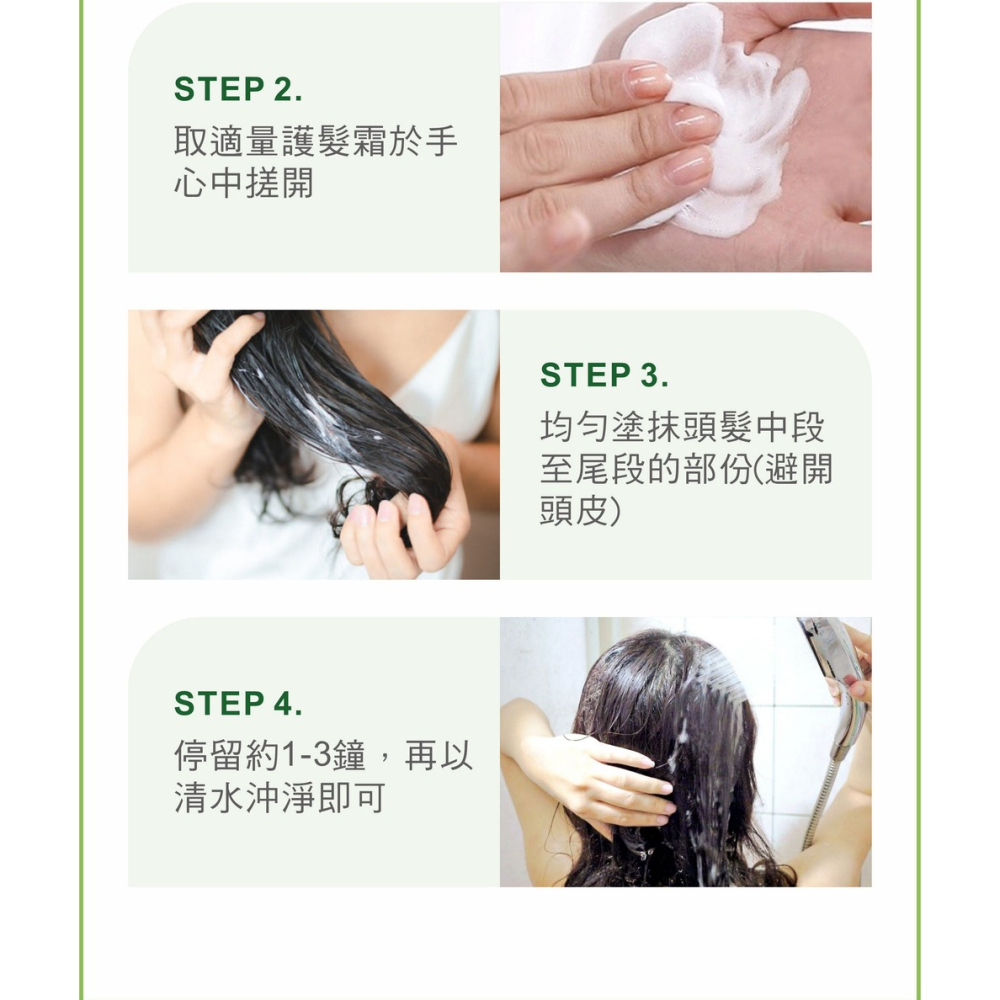 STEP 2.
取適量護髮霜於手心中搓開

STEP 3.
均勻塗抹頭髮中段至尾段的部份(避開頭皮)

STEP 4.
停留約1-3鐘，再以清水沖淨即可