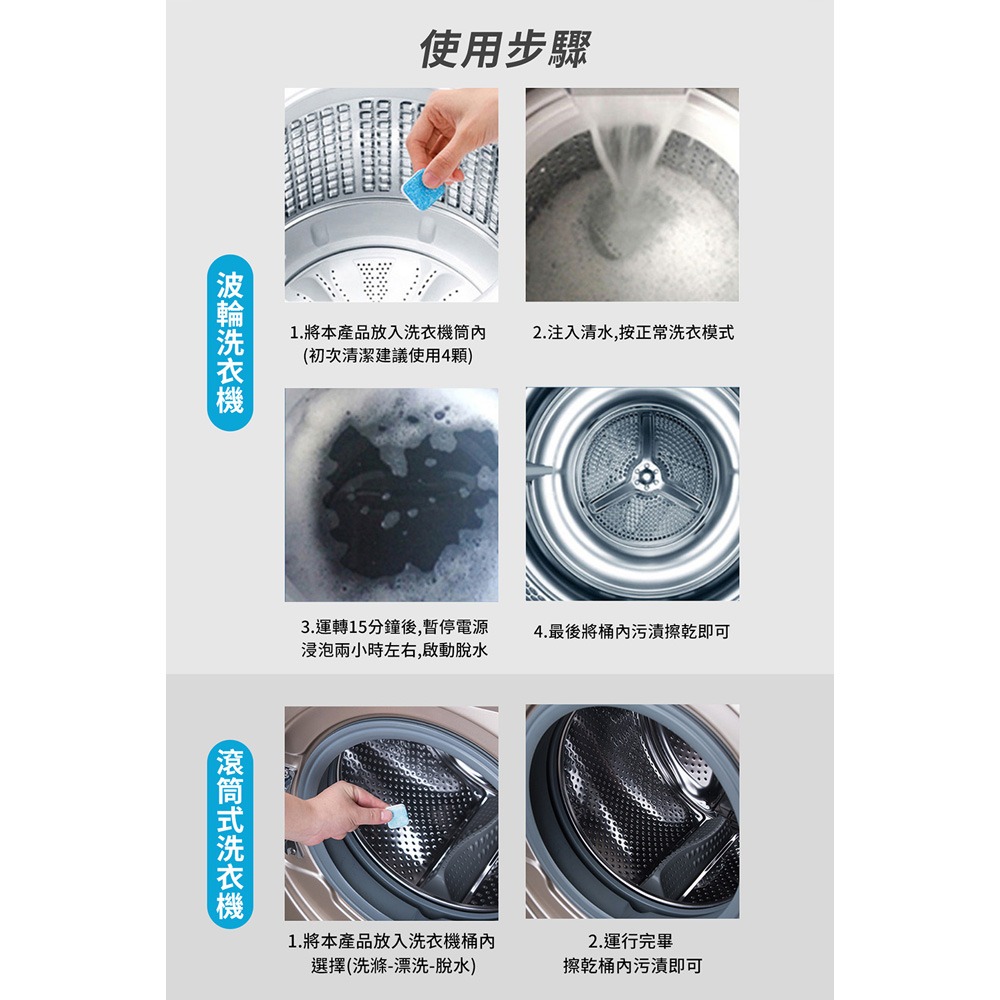 使用步驟

波輪洗衣機

1.將本產品放入洗衣機筒內
(初次清潔建議使用4顆)

2.注入清水,按正常洗衣模式

3.運轉15分鐘後,暫停電源
浸泡兩小時左右,啟動脫水

4.最後將桶內污漬擦乾即可

滾筒式洗衣機

1.將本產品放入洗衣機桶內
選擇(洗滌-漂洗-脫水)

2.運行完畢
擦乾桶內污漬即可