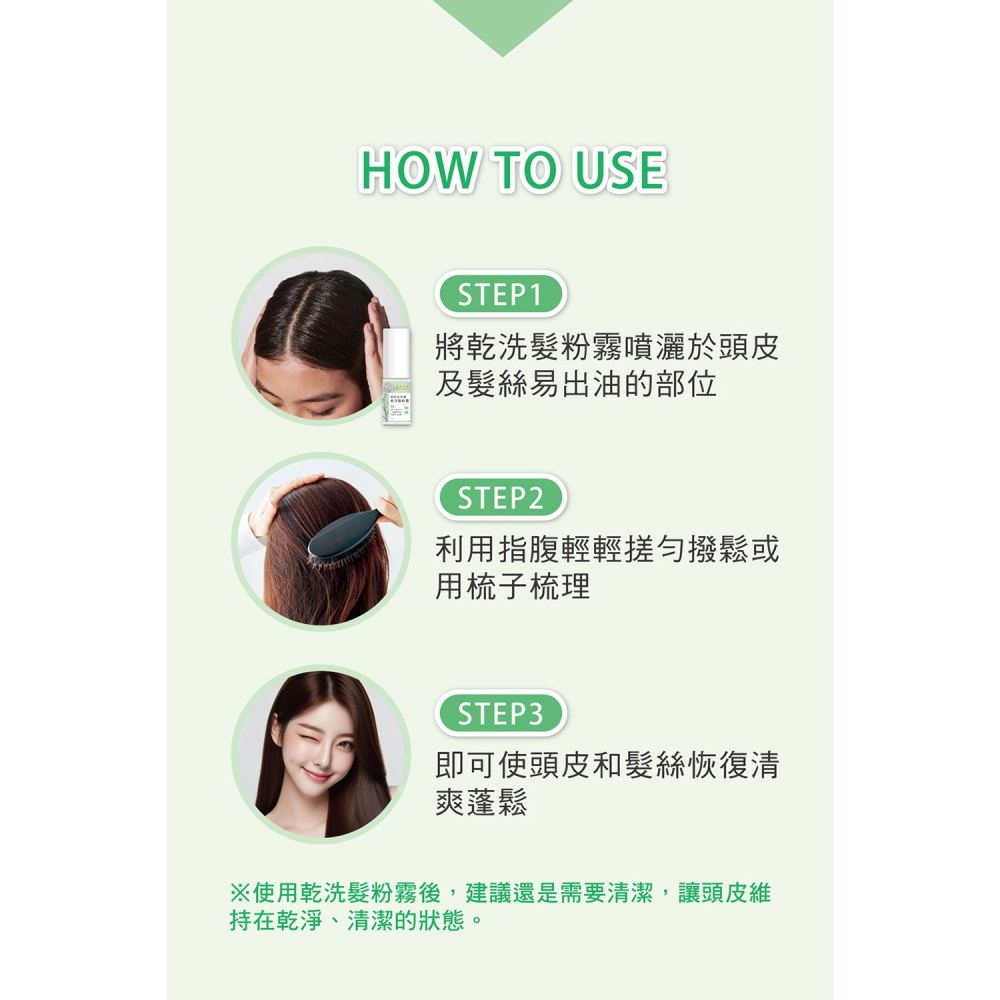 HOW TO USE

STEP1

將乾洗髮粉霧噴灑於頭皮及髮絲易出油的部位

STEP2

利用指腹輕輕搓勻撥鬆或用梳子梳理

STEP3

即可使頭皮和髮絲恢復清爽蓬鬆

※使用乾洗髮粉霧後，建議還是需要清潔，讓頭皮維持在乾淨、清潔的狀態。