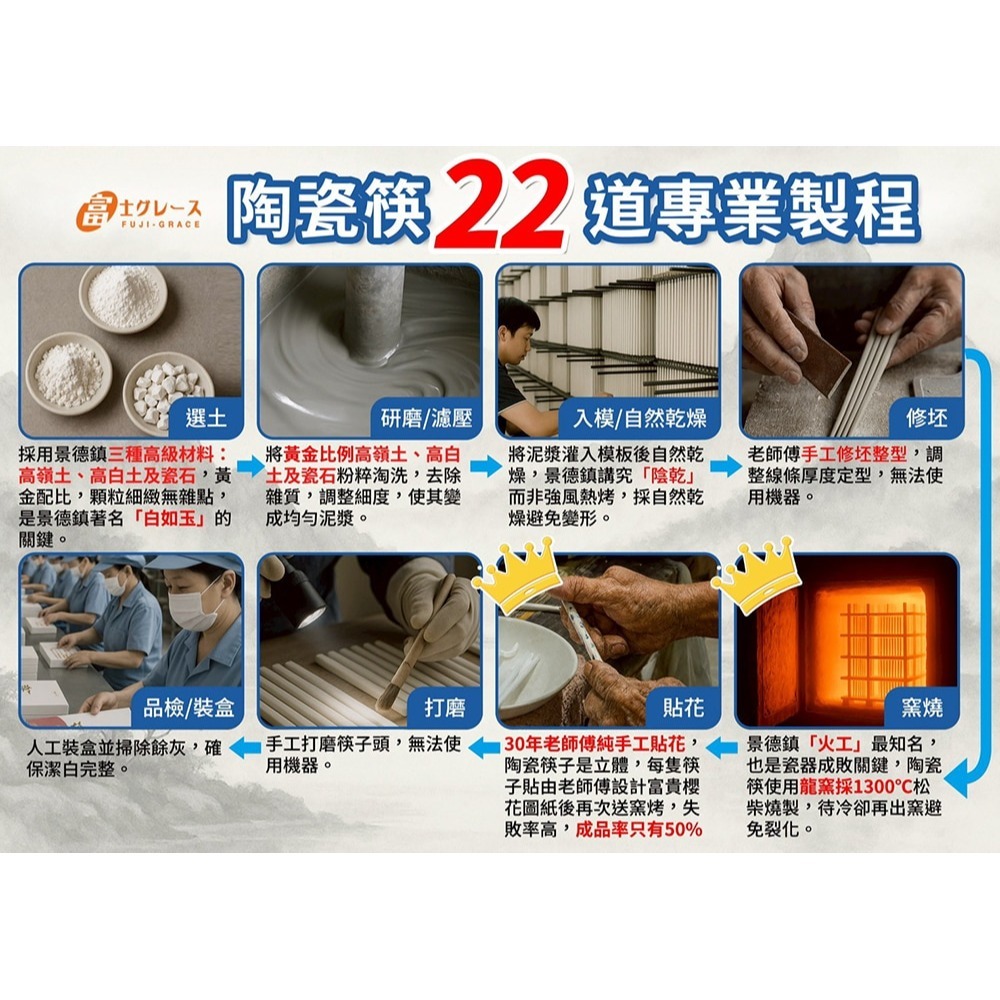 富士グレース
FUJI-GRACE

陶瓷筷22道專業製程

選土

採用景德鎮三種高級材料：高嶺土、高白土及瓷石，黃金配比，顆粒細緻無雜點，是景德鎮著名「白如玉」的關鍵。

研磨/濾壓

將黃金比例高嶺土、高白土及瓷石粉粹淘洗，去除雜質，調整細度，使其變成均勻泥漿。

入模/自然乾燥

將泥漿灌入模板後自然乾燥，景德鎮講究「陰乾」而非強風熱烤，採自然乾燥避免變形。

修坯

老師傅手工修坯整型，調整線條厚度定型，無法使用機器。

窯燒

景德鎮「火工」最知名，也是瓷器成敗關鍵，陶瓷筷使用龍窯採1300°C松柴燒製，待冷卻再出窯避免裂化。

貼花

30年老師傅純手工貼花，陶瓷筷子是立體，每隻筷子貼由老師傅設計富貴櫻花圖紙後再次送窯烤，失敗率高，成品率只有50%

打磨

手工打磨筷子頭，無法使用機器。

品檢/裝盒

人工裝盒並掃除餘灰，確保潔白完整。