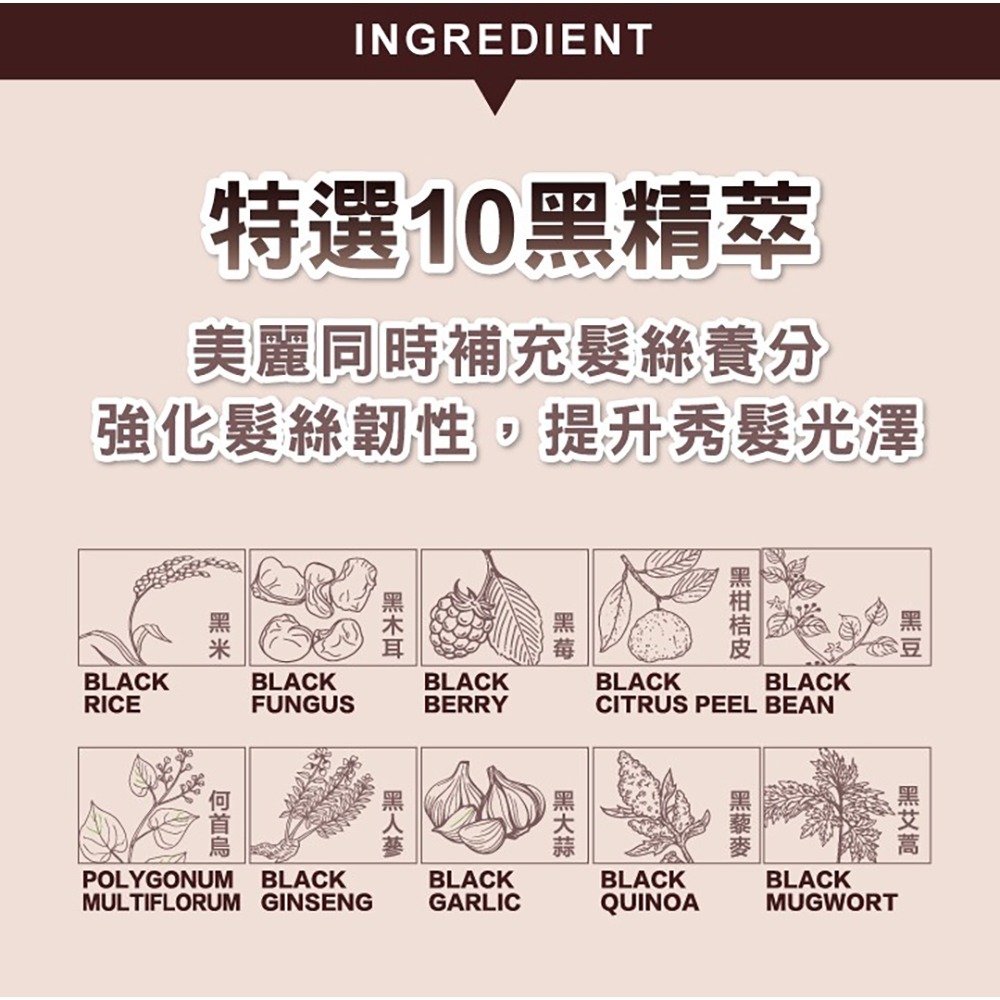 INGREDIENT

特選10黑精萃

美麗同時補充髮絲養分
強化髮絲韌性，提升秀髮光澤

黑米
BLACK RICE

黑木耳
BLACK FUNGUS

黑莓
BLACK BERRY

黑柑桔皮
BLACK CITRUS PEEL

黑豆
BLACK BEAN

何首烏
POLYGONUM MULTIFLORUM

黑人蔘
BLACK GINSENG

黑大蒜
BLACK GARLIC

黑藜麥
BLACK QUINOA

黑艾蒿
BLACK MUGWORT