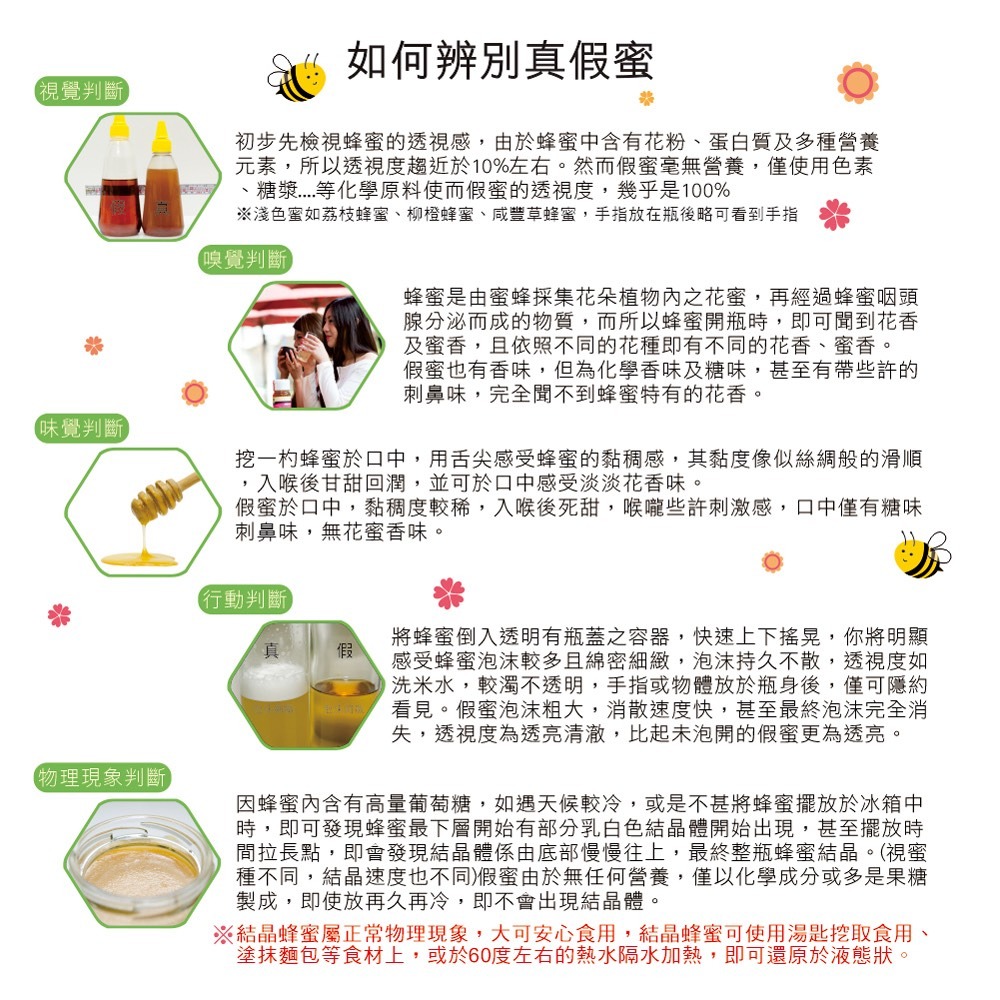 如何辨別真假蜜

視覺判斷

假　真

初步先檢視蜂蜜的透視感，由於蜂蜜中含有花粉、蛋白質及多種營養元素，所以透視度趨近於10%左右。然而假蜜毫無營養，僅使用色素、糖漿....等化學原料使而假蜜的透視度，幾乎是100%
※淺色蜜如荔枝蜂蜜、柳橙蜂蜜、咸豐草蜂蜜，手指放在瓶後略可看到手指

嗅覺判斷

蜂蜜是由蜜蜂採集花朵植物內之花蜜，再經過蜂蜜咽頭腺分泌而成的物質，而所以蜂蜜開瓶時，即可聞到花香及蜜香，且依照不同的花種即有不同的花香、蜜香。
假蜜也有香味，但為化學香味及糖味，甚至有帶些許的刺鼻味，完全聞不到蜂蜜特有的花香。

味覺判斷

挖一杓蜂蜜於口中，用舌尖感受蜂蜜的黏稠感，其黏度像似絲綢般的滑順，入喉後甘甜回潤，並可於口中感受淡淡花香味。
假蜜於口中，黏稠度較稀，入喉後死甜，喉嚨些許刺激感，口中僅有糖味刺鼻味，無花蜜香味。

行動判斷

真　假

將蜂蜜倒入透明有瓶蓋之容器，快速上下搖晃，你將明顯感受蜂蜜泡沫較多且綿密細緻，泡沫持久不散，透視度如洗米水，較濁不透明，手指或物體放於瓶身後，僅可隱約看見。假蜜泡沫粗大，消散速度快，甚至最終泡沫完全消失，透視度為透亮清澈，比起未泡開的假蜜更為透亮。

物理現象判斷

因蜂蜜內含有高量葡萄糖，如遇天候較冷，或是不甚將蜂蜜擺放於冰箱中時，即可發現蜂蜜最下層開始有部分乳白色結晶體開始出現，甚至擺放時間拉長點，即會發現結晶體係由底部慢慢往上，最終整瓶蜂蜜結晶。(視蜜種不同，結晶速度也不同)假蜜由於無任何營養，僅以化學成分或多是果糖製成，即使放再久再冷，即不會出現結晶體。
※結晶蜂蜜屬正常物理現象，大可安心食用，結晶蜂蜜可使用湯匙挖取食用、塗抹麵包等食材上，或於60度左右的熱水隔水加熱，即可還原於液態狀。