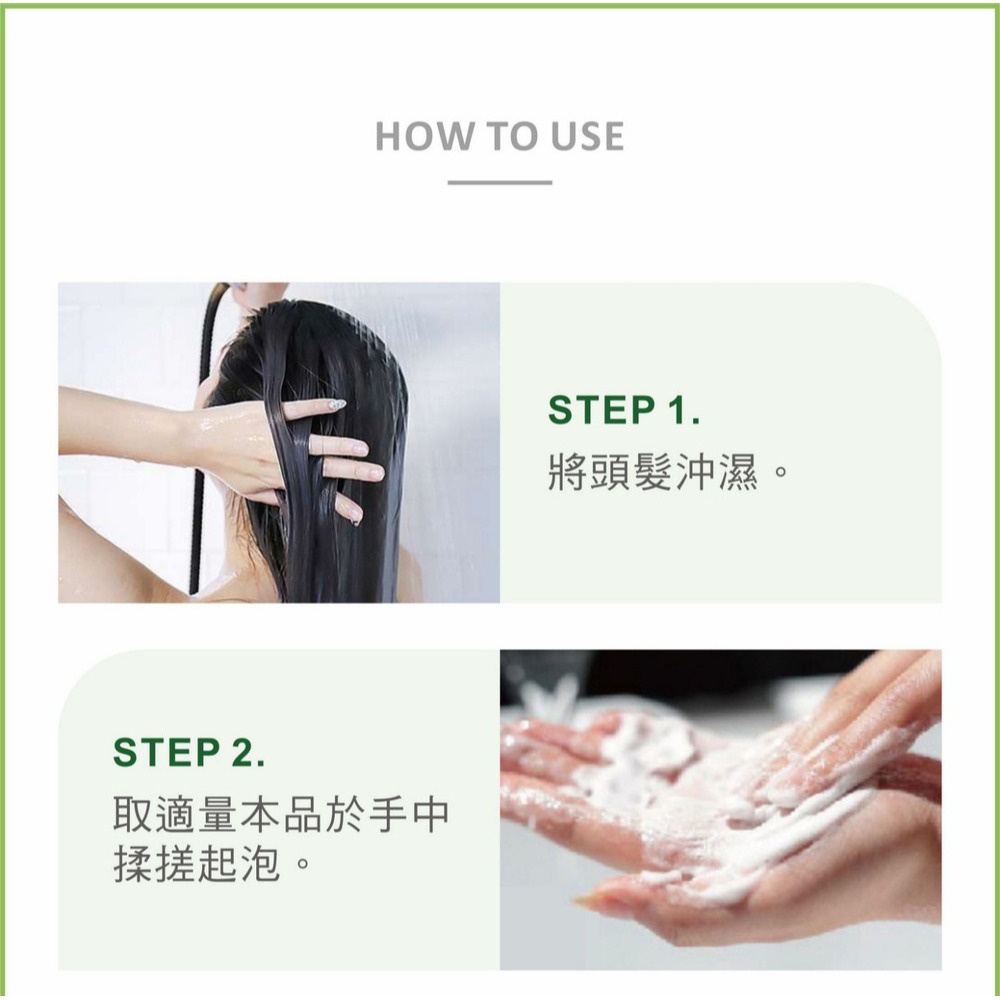 HOW TO USE

STEP 1.
將頭髮沖濕。

STEP 2.
取適量本品於手中揉搓起泡。