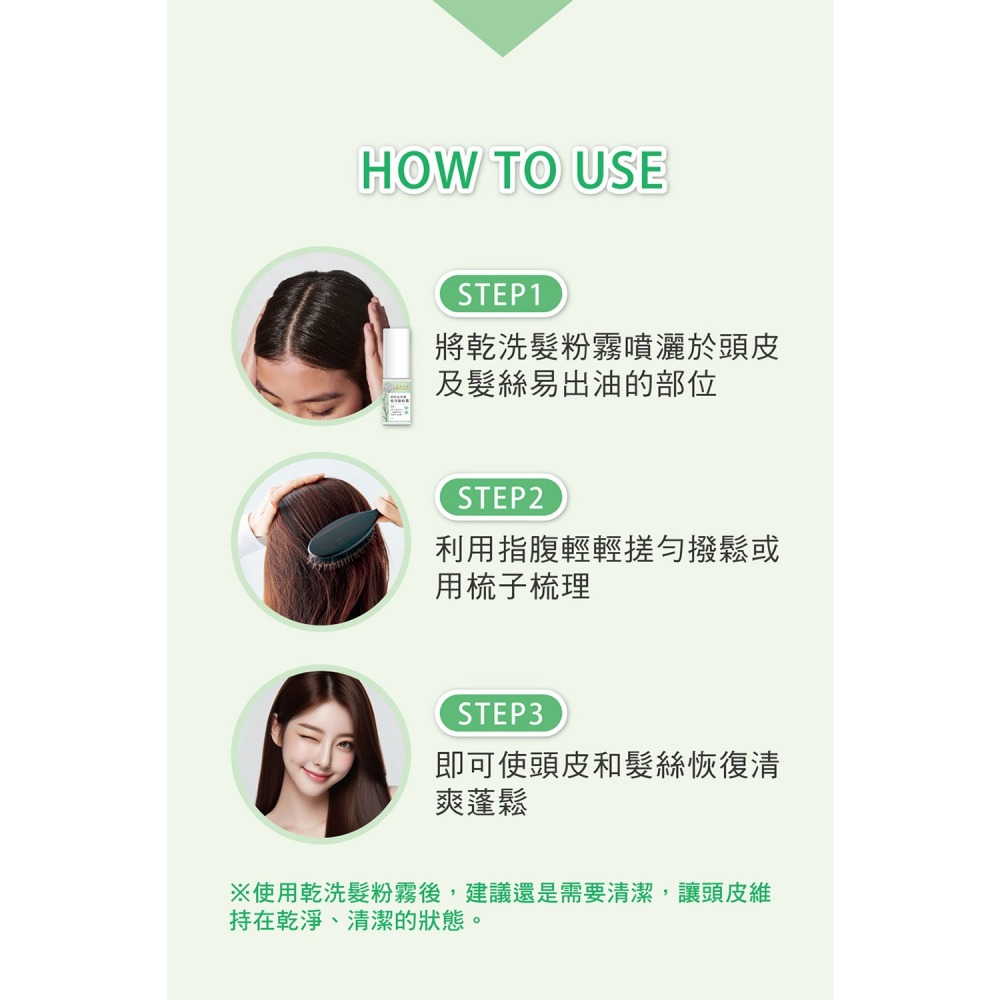 HOW TO USE

STEP1
將乾洗髮粉霧噴灑於頭皮及髮絲易出油的部位

STEP2
利用指腹輕輕搓勻撥鬆或用梳子梳理

STEP3
即可使頭皮和髮絲恢復清爽蓬鬆

※使用乾洗髮粉霧後，建議還是需要清潔，讓頭皮維持在乾淨、清潔的狀態。