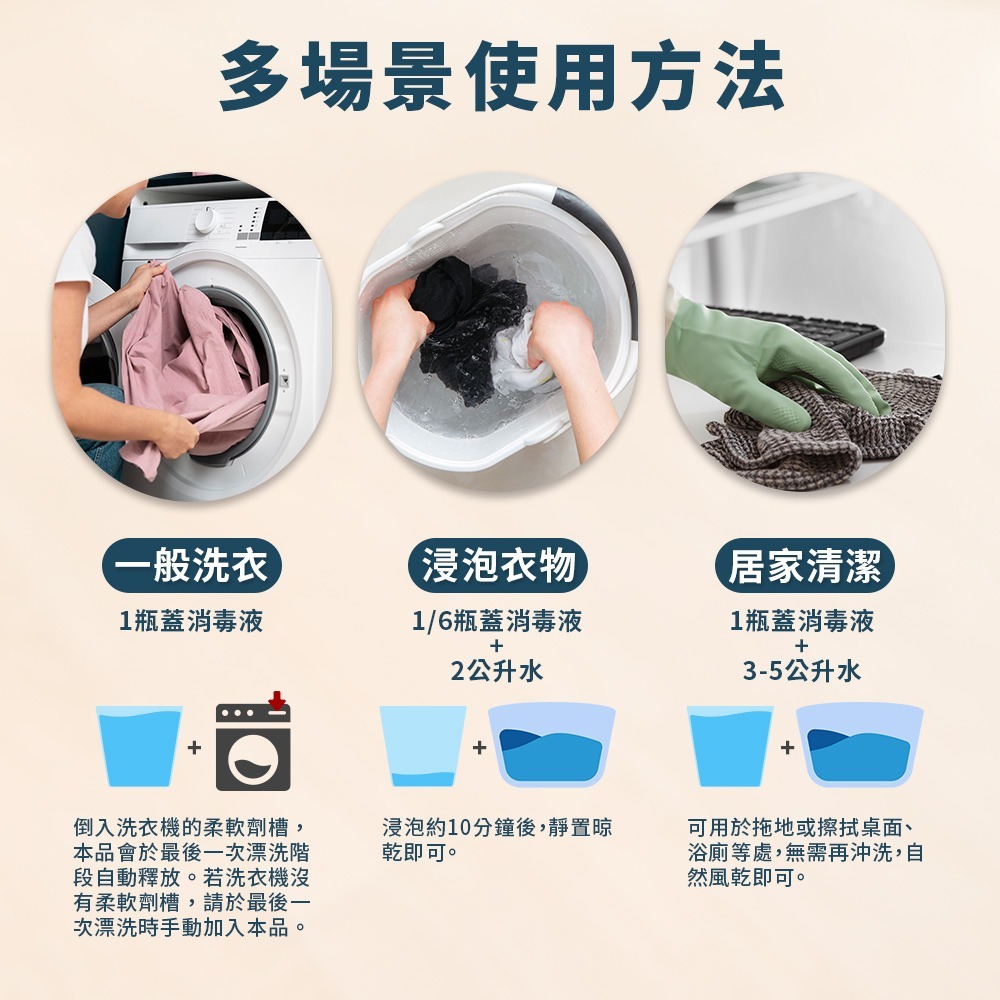 多場景使用方法

一般洗衣

1瓶蓋消毒液

+

倒入洗衣機的柔軟劑槽，本品會於最後一次漂洗階段自動釋放。若洗衣機沒有柔軟劑槽，請於最後一次漂洗時手動加入本品。

浸泡衣物

1/6瓶蓋消毒液
+
2公升水

+

浸泡約10分鐘後，靜置晾乾即可。

居家清潔

1瓶蓋消毒液
+
3-5公升水

+

可用於拖地或擦拭桌面、浴廁等處，無需再沖洗，自然風乾即可。