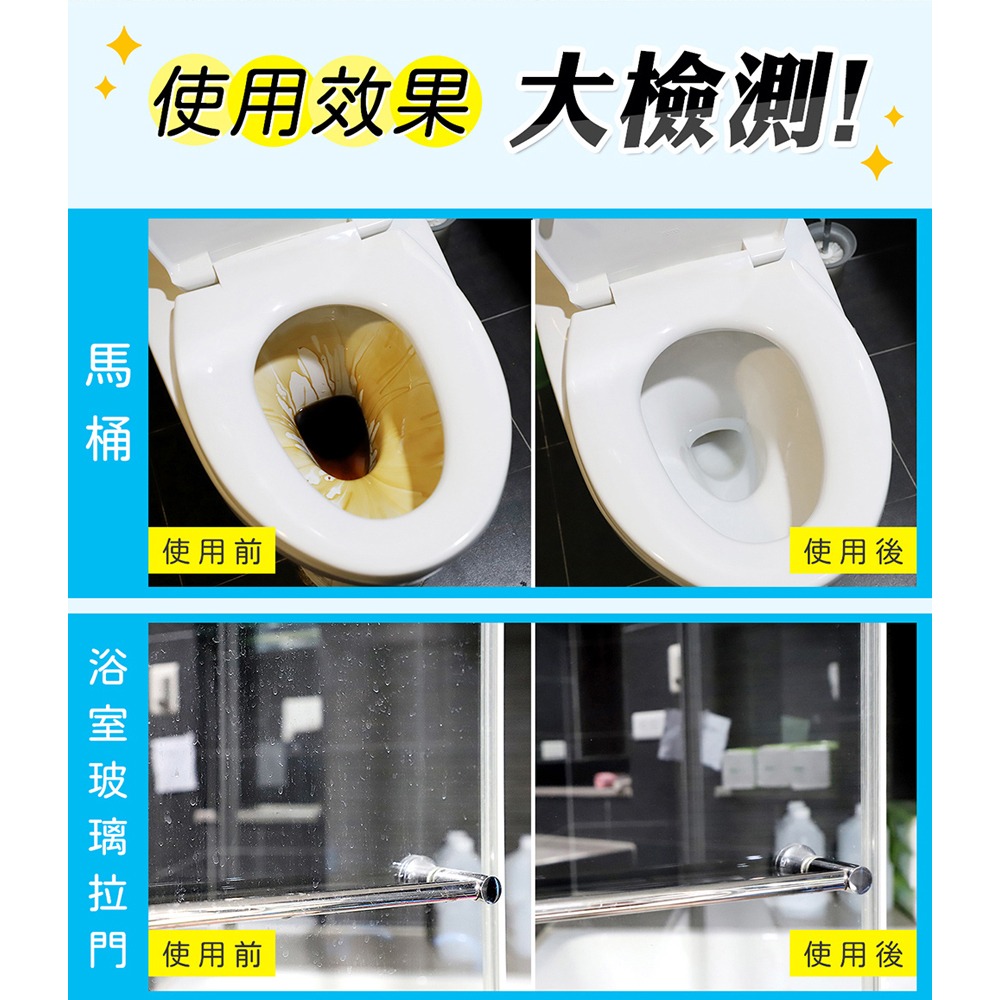 使用效果 大檢測!

馬桶

使用前

使用後

浴室玻璃拉門

使用前

使用後