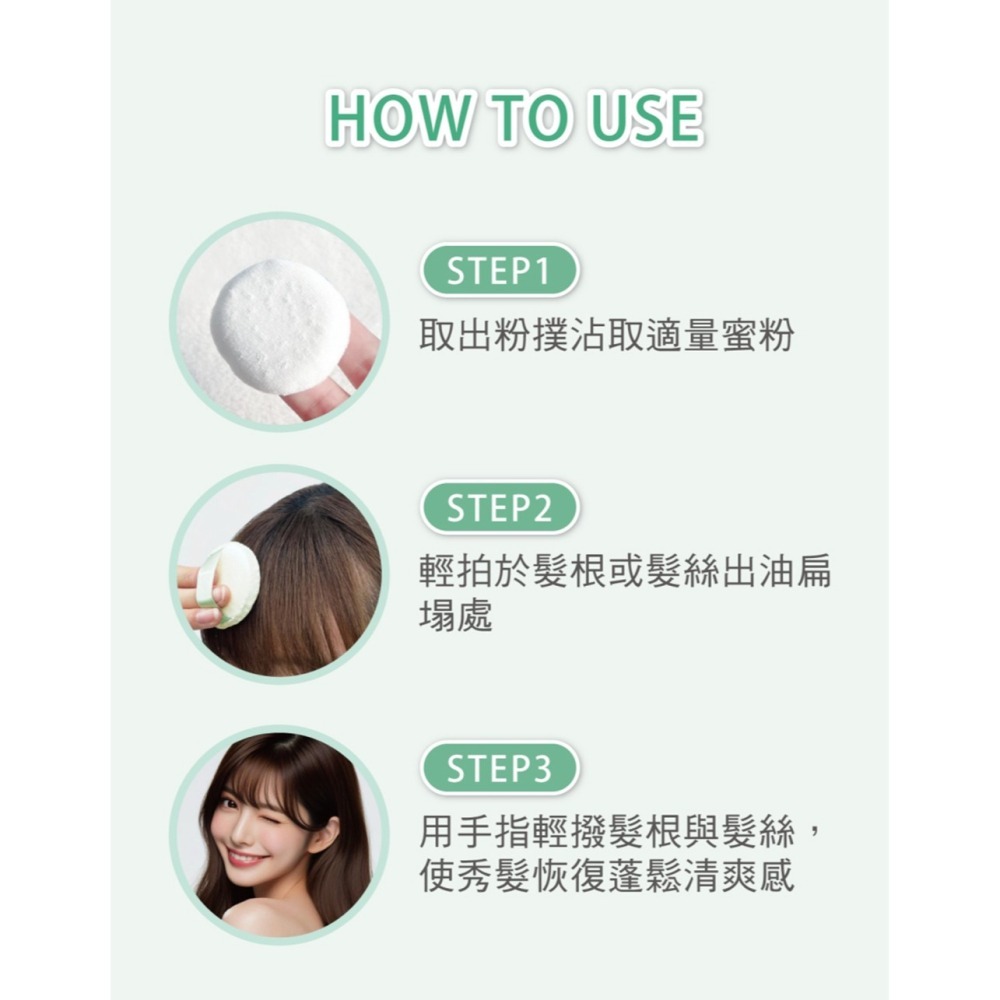 HOW TO USE

STEP1
取出粉撲沾取適量蜜粉

STEP2
輕拍於髮根或髮絲出油扁塌處

STEP3
用手指輕撥髮根與髮絲，使秀髮恢復蓬鬆清爽感