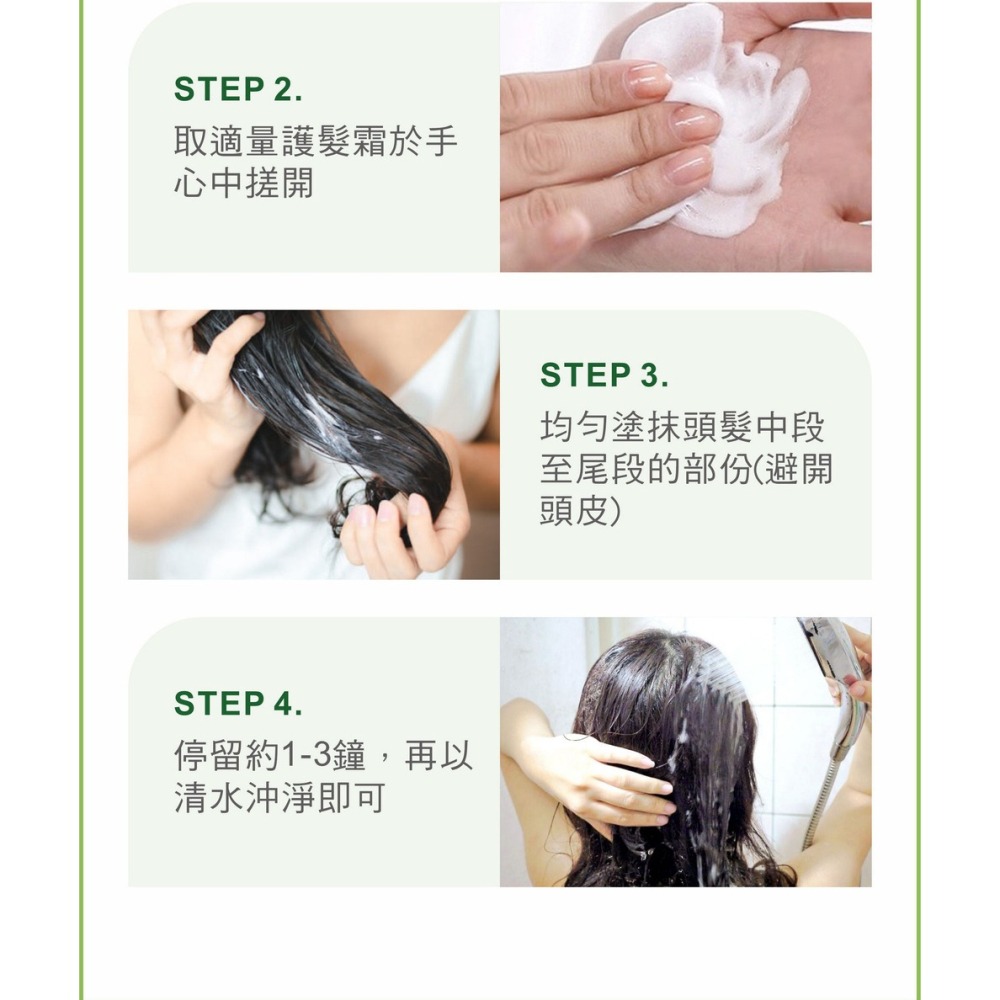 STEP 2.
取適量護髮霜於手心中搓開

STEP 3.
均勻塗抹頭髮中段至尾段的部份(避開頭皮)

STEP 4.
停留約1-3鐘，再以清水沖淨即可