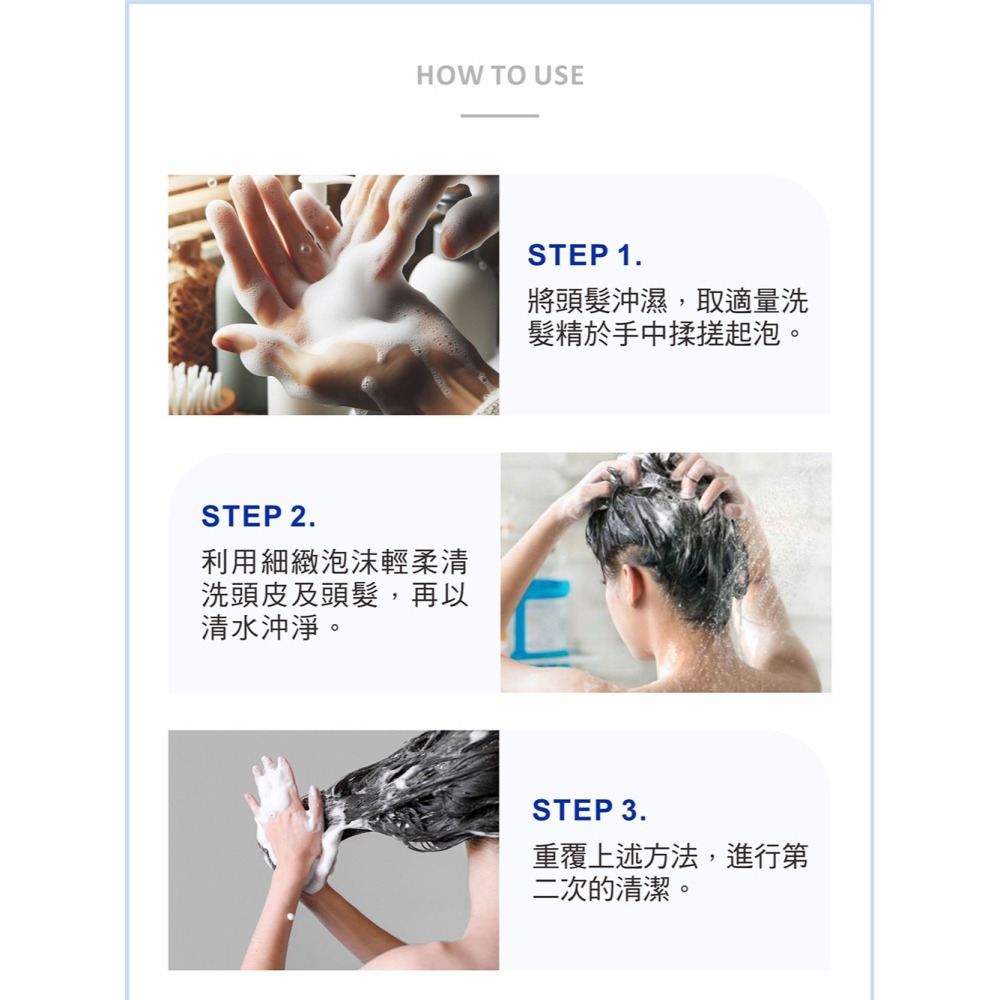 HOW TO USE

STEP 1.
將頭髮沖濕，取適量洗髮精於手中揉搓起泡。

STEP 2.
利用細緻泡沫輕柔清洗頭皮及頭髮，再以清水沖淨。

STEP 3.
重覆上述方法，進行第二次的清潔。