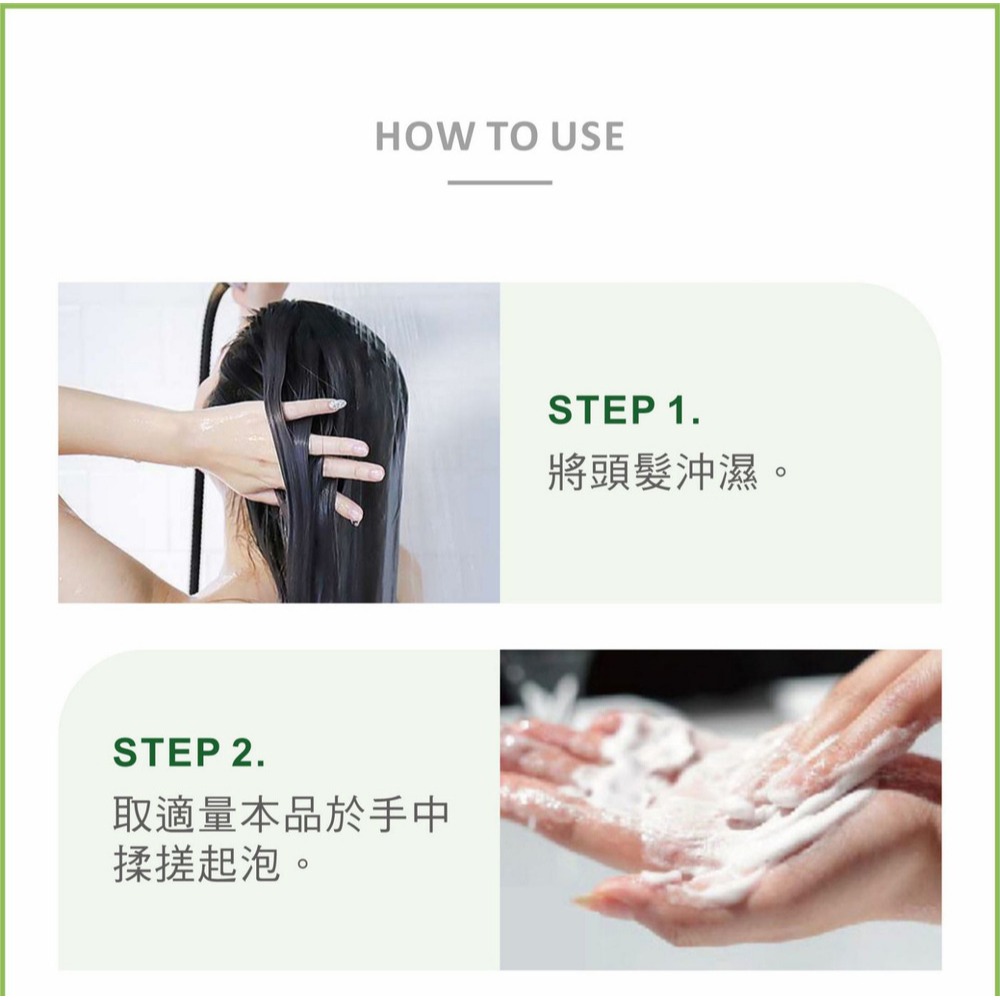 HOW TO USE

STEP 1.
將頭髮沖濕。

STEP 2.
取適量本品於手中揉搓起泡。