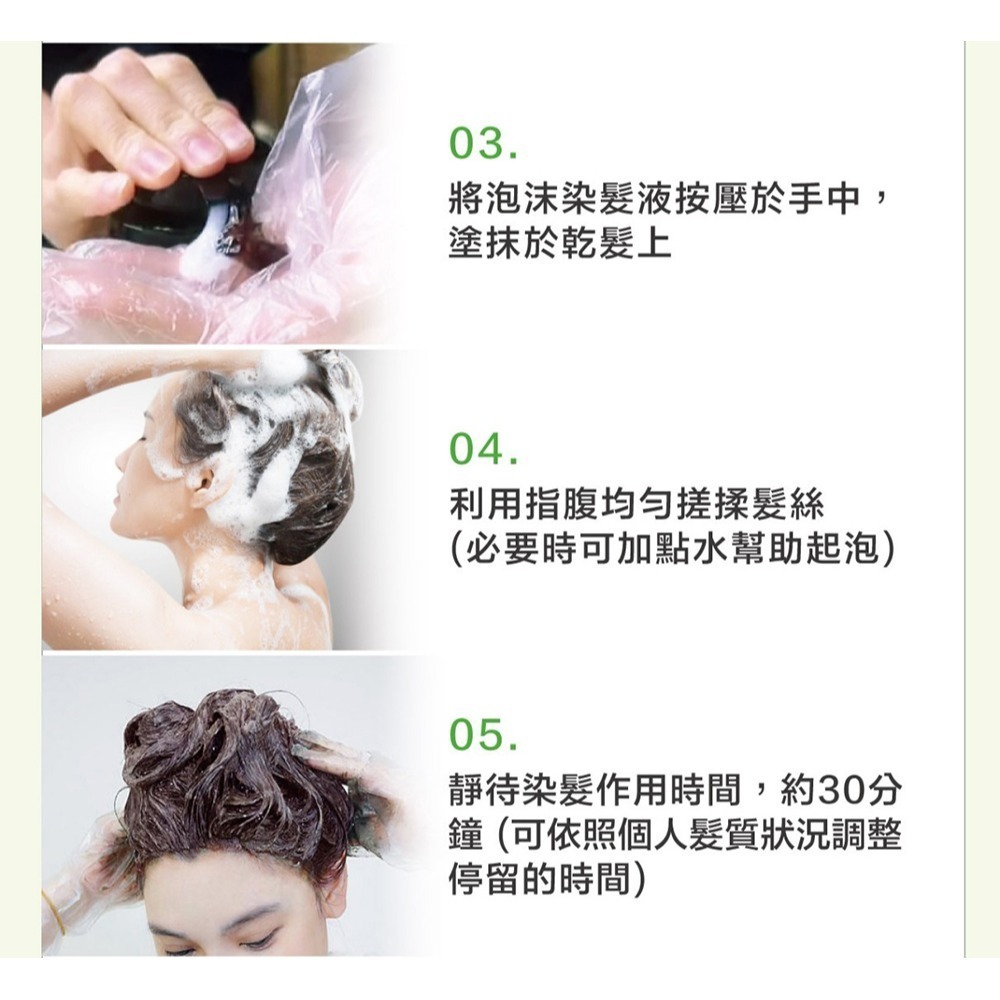 03.
將泡沫染髮液按壓於手中，塗抹於乾髮上

04.
利用指腹均勻搓揉髮絲
(必要時可加點水幫助起泡)

05.
靜待染髮作用時間，約30分鐘 (可依照個人髮質狀況調整停留的時間)