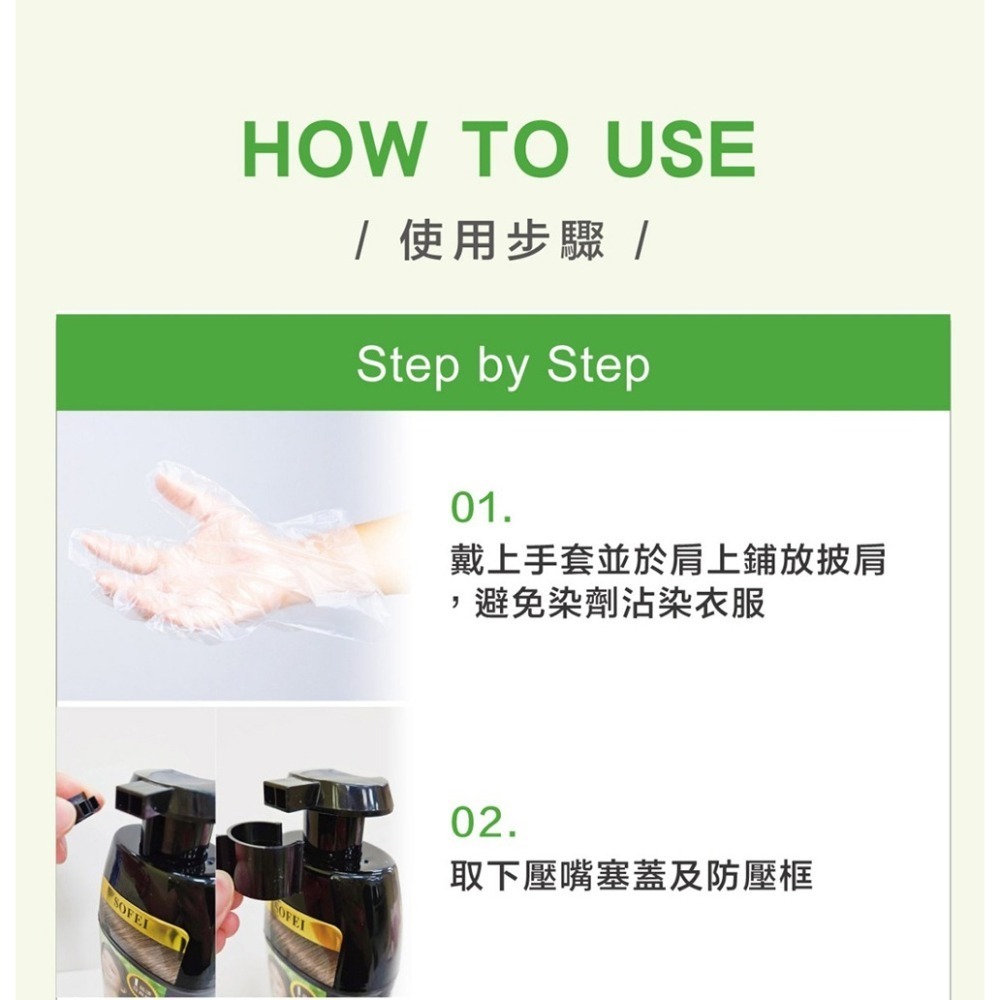 HOW TO USE

/ 使用步驟 /

Step by Step

01.

戴上手套並於肩上鋪放披肩，避免染劑沾染衣服

SOFEI

SOFEI

02.

取下壓嘴塞蓋及防壓框