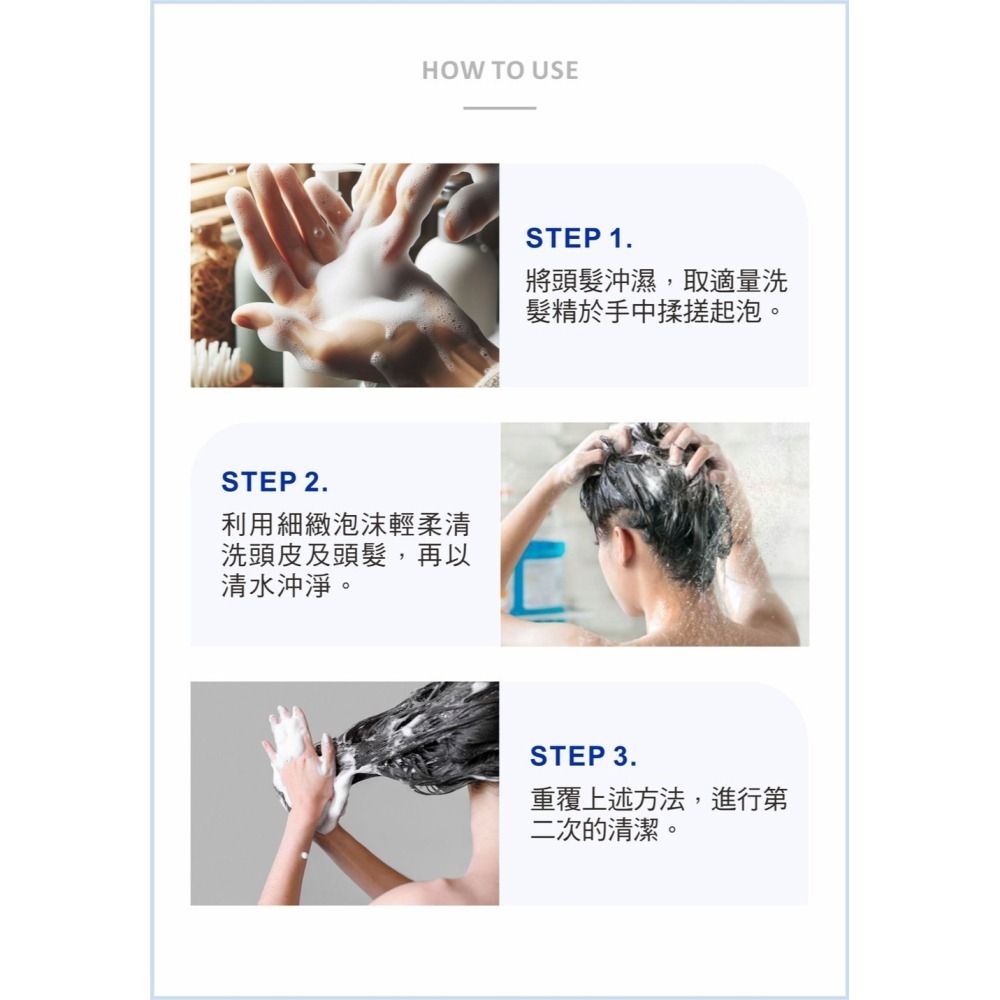 HOW TO USE

STEP 1.
將頭髮沖濕，取適量洗髮精於手中揉搓起泡。

STEP 2.
利用細緻泡沫輕柔清洗頭皮及頭髮，再以清水沖淨。

STEP 3.
重覆上述方法，進行第二次的清潔。