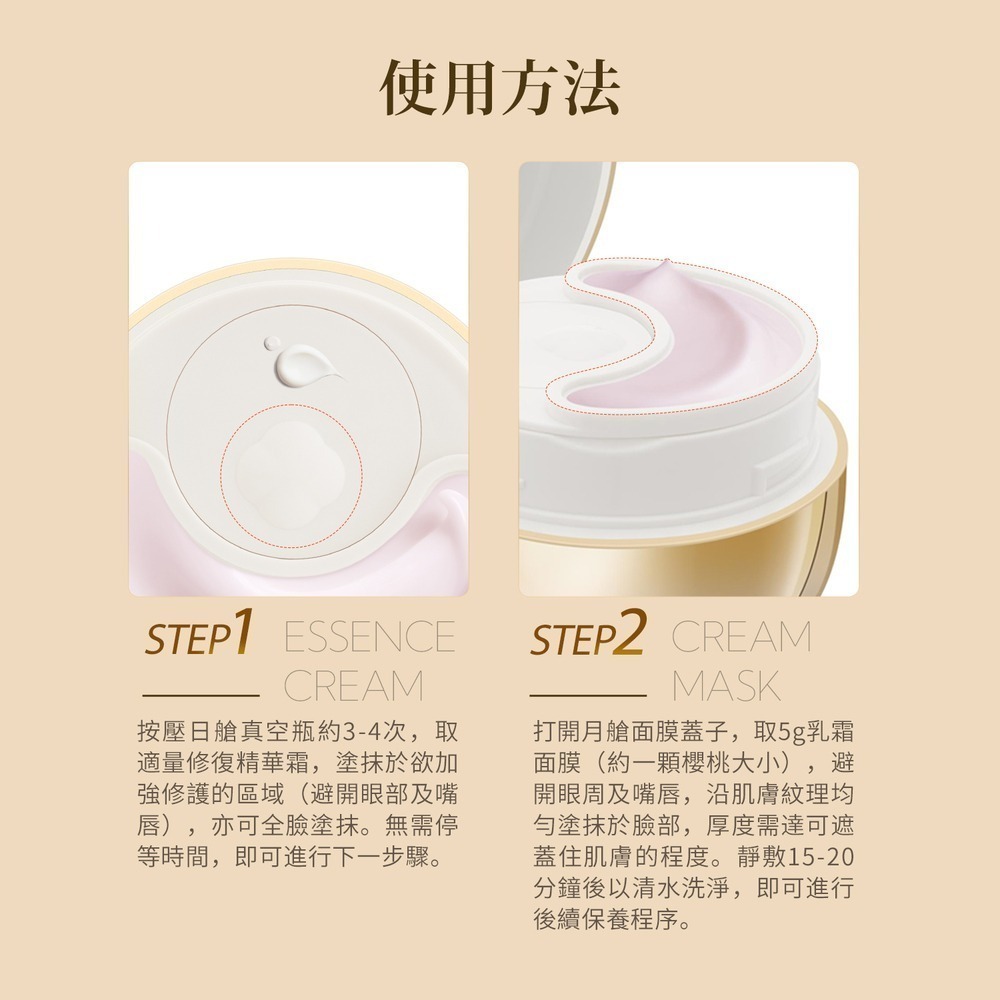 使用方法

STEP1 ESSENCE CREAM

按壓日艙真空瓶約3-4次，取適量修復精華霜，塗抹於欲加強修護的區域（避開眼部及嘴唇），亦可全臉塗抹。無需停等時間，即可進行下一步驟。

STEP2 CREAM MASK

打開月艙面膜蓋子，取5g乳霜面膜（約一顆櫻桃大小），避開眼周及嘴唇，沿肌膚紋理均勻塗抹於臉部，厚度需達可遮蓋住肌膚的程度。靜敷15-20分鐘後以清水洗淨，即可進行後續保養程序。