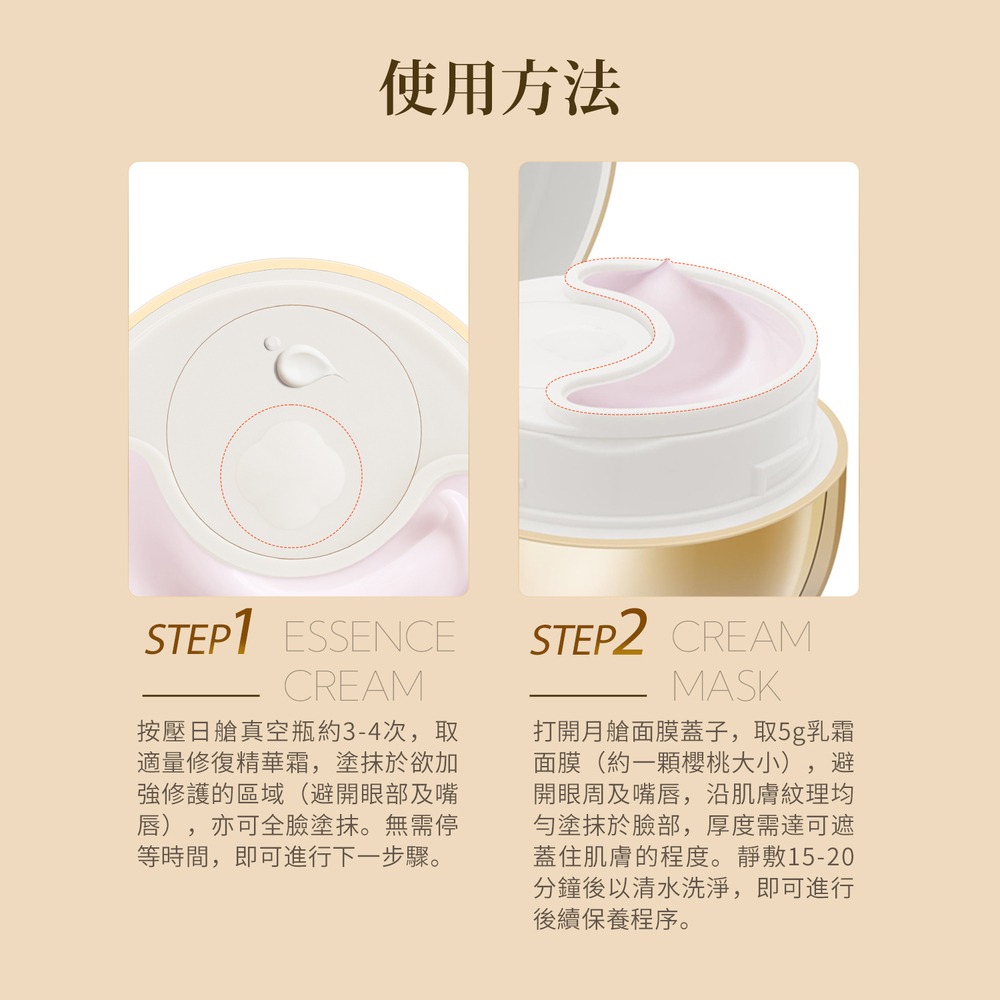 使用方法

STEP1 ESSENCE CREAM

按壓日艙真空瓶約3-4次，取適量修復精華霜，塗抹於欲加強修護的區域（避開眼部及嘴唇），亦可全臉塗抹。無需停等時間，即可進行下一步驟。

STEP2 CREAM MASK

打開月艙面膜蓋子，取5g乳霜面膜（約一顆櫻桃大小），避開眼周及嘴唇，沿肌膚紋理均勻塗抹於臉部，厚度需達可遮蓋住肌膚的程度。靜敷15-20分鐘後以清水洗淨，即可進行後續保養程序。