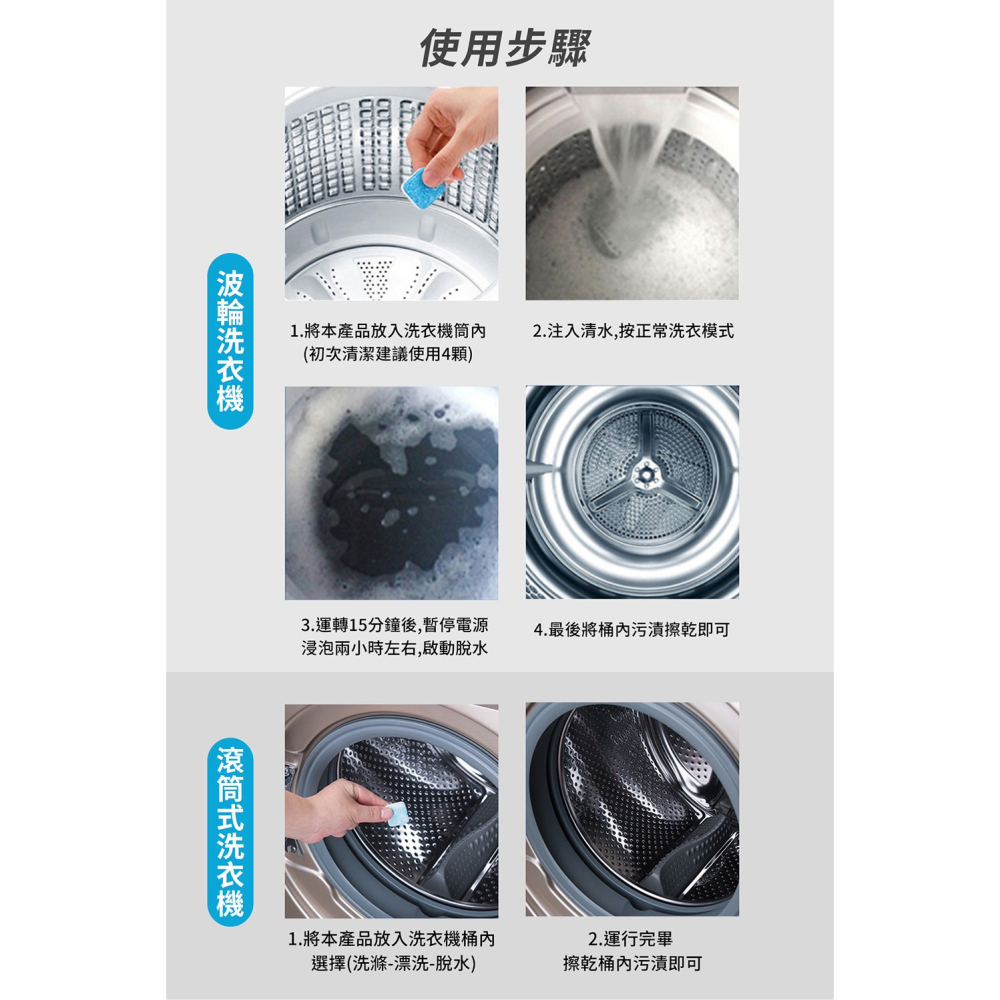 使用步驟

波輪洗衣機

1.將本產品放入洗衣機筒內
(初次清潔建議使用4顆)

2.注入清水,按正常洗衣模式

3.運轉15分鐘後,暫停電源
浸泡兩小時左右,啟動脫水

4.最後將桶內污漬擦乾即可

滾筒式洗衣機

1.將本產品放入洗衣機桶內
選擇(洗滌-漂洗-脫水)

2.運行完畢
擦乾桶內污漬即可