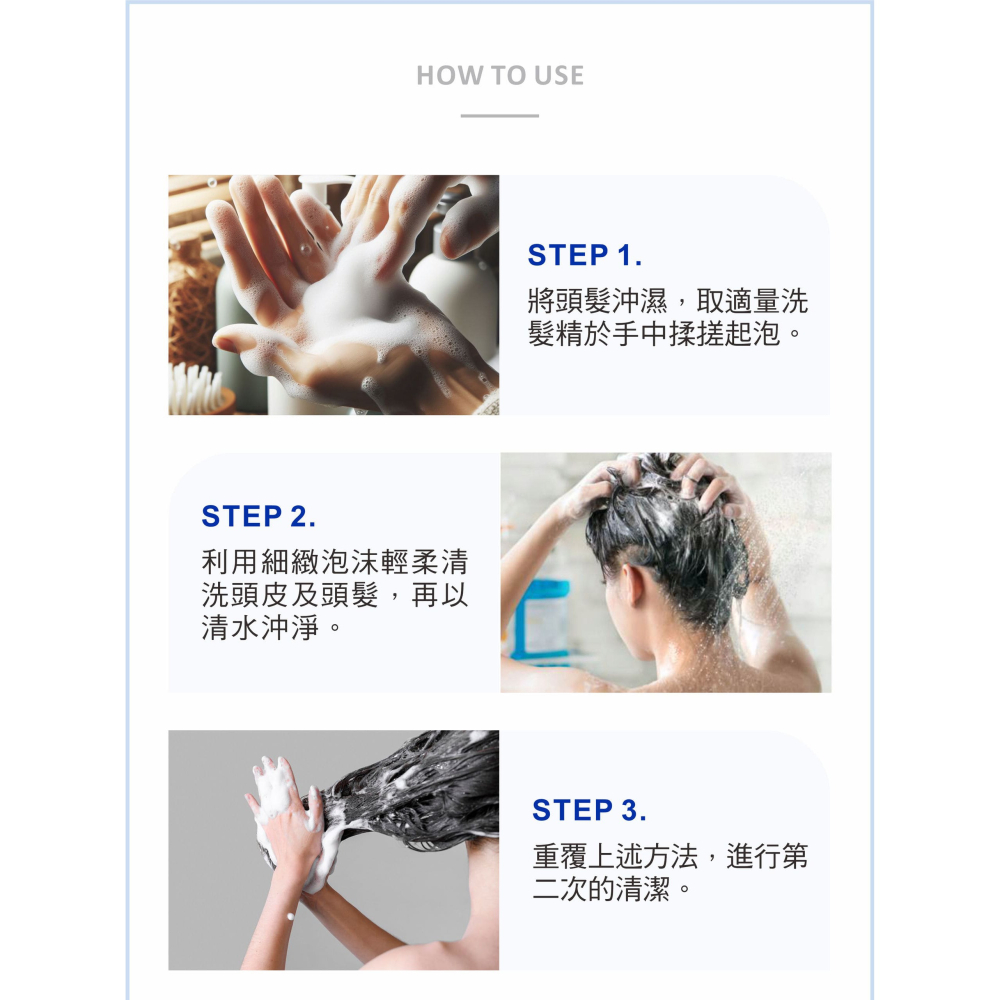 HOW TO USE

STEP 1.

將頭髮沖濕，取適量洗髮精於手中揉搓起泡。

STEP 2.

利用細緻泡沫輕柔清洗頭皮及頭髮，再以清水沖淨。

STEP 3.

重覆上述方法，進行第二次的清潔。