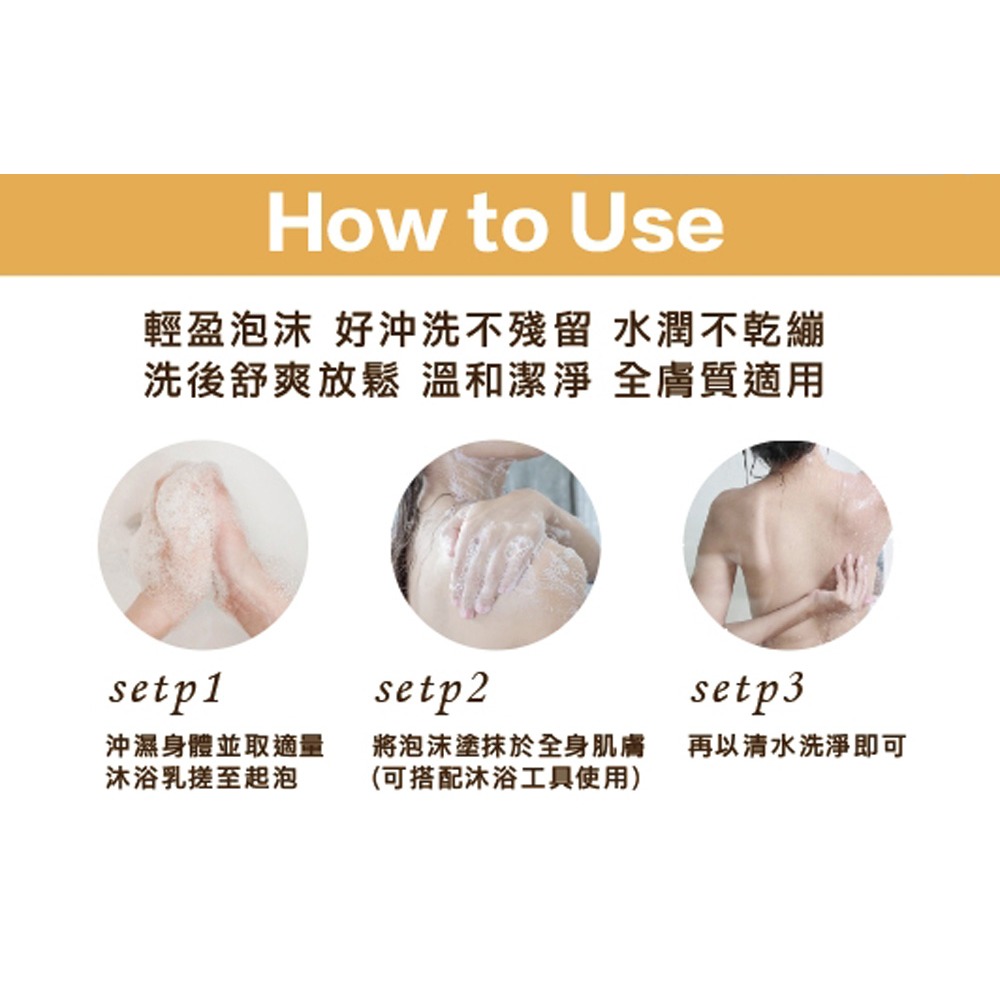 How to Use

輕盈泡沫 好沖洗不殘留 水潤不乾繃
洗後舒爽放鬆 溫和潔淨 全膚質適用

setp1
沖濕身體並取適量沐浴乳搓至起泡

setp2
將泡沫塗抹於全身肌膚（可搭配沐浴工具使用）

setp3
再以清水洗淨即可