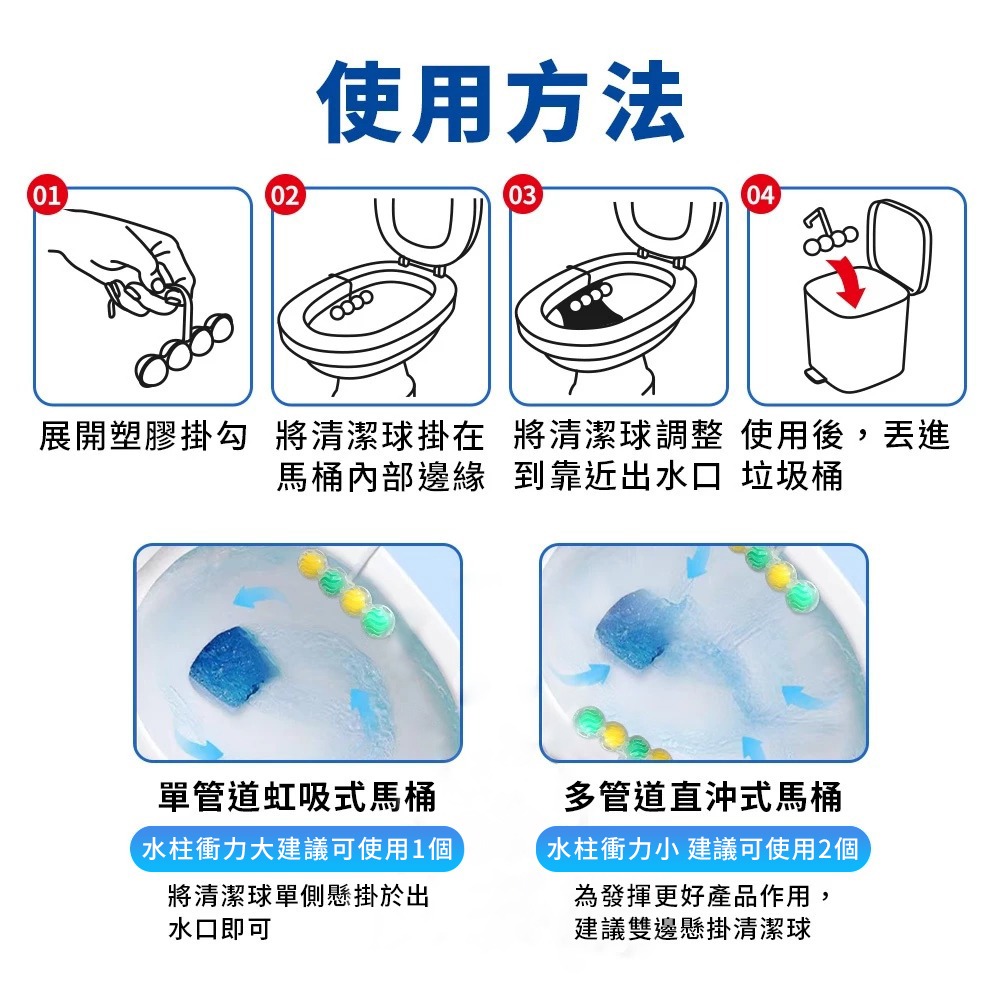 使用方法

01

展開塑膠掛勾

02

將清潔球掛在馬桶內部邊緣

03

將清潔球調整到靠近出水口

04

使用後，丟進垃圾桶

單管道虹吸式馬桶

水柱衝力大建議可使用1個

將清潔球單側懸掛於出水口即可

多管道直沖式馬桶

水柱衝力小 建議可使用2個

為發揮更好產品作用，建議雙邊懸掛清潔球