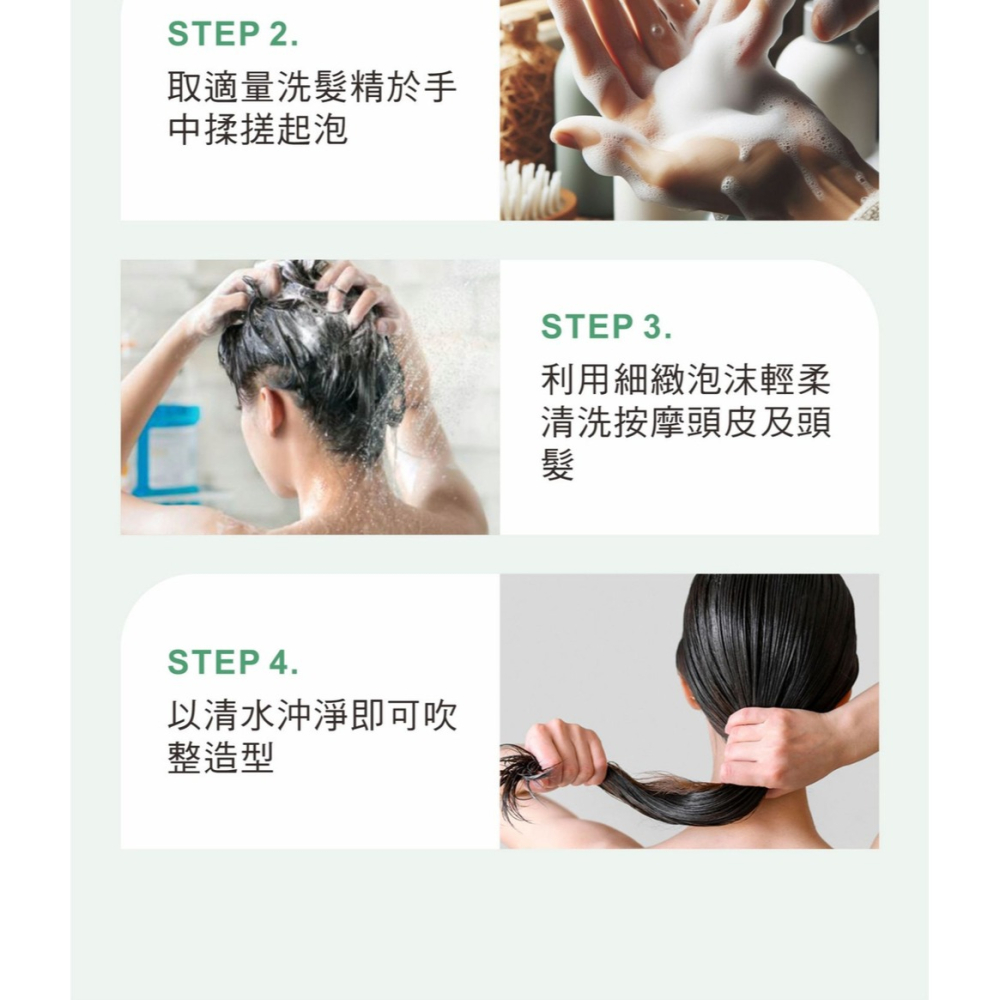 STEP 2.
取適量洗髮精於手中揉搓起泡

STEP 3.
利用細緻泡沫輕柔清洗按摩頭皮及頭髮

STEP 4.
以清水沖淨即可吹整造型