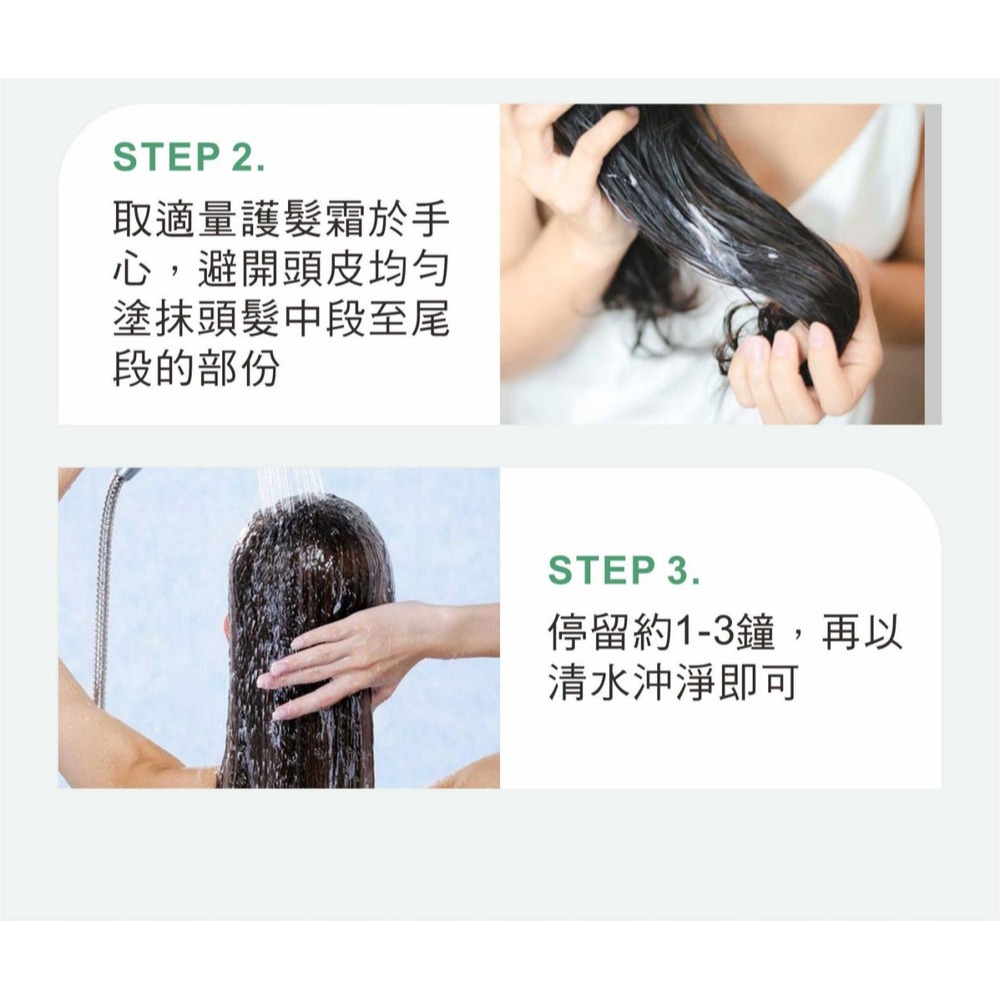 STEP 2.
取適量護髮霜於手心，避開頭皮均勻塗抹頭髮中段至尾段的部份

STEP 3.
停留約1-3鐘，再以清水沖淨即可