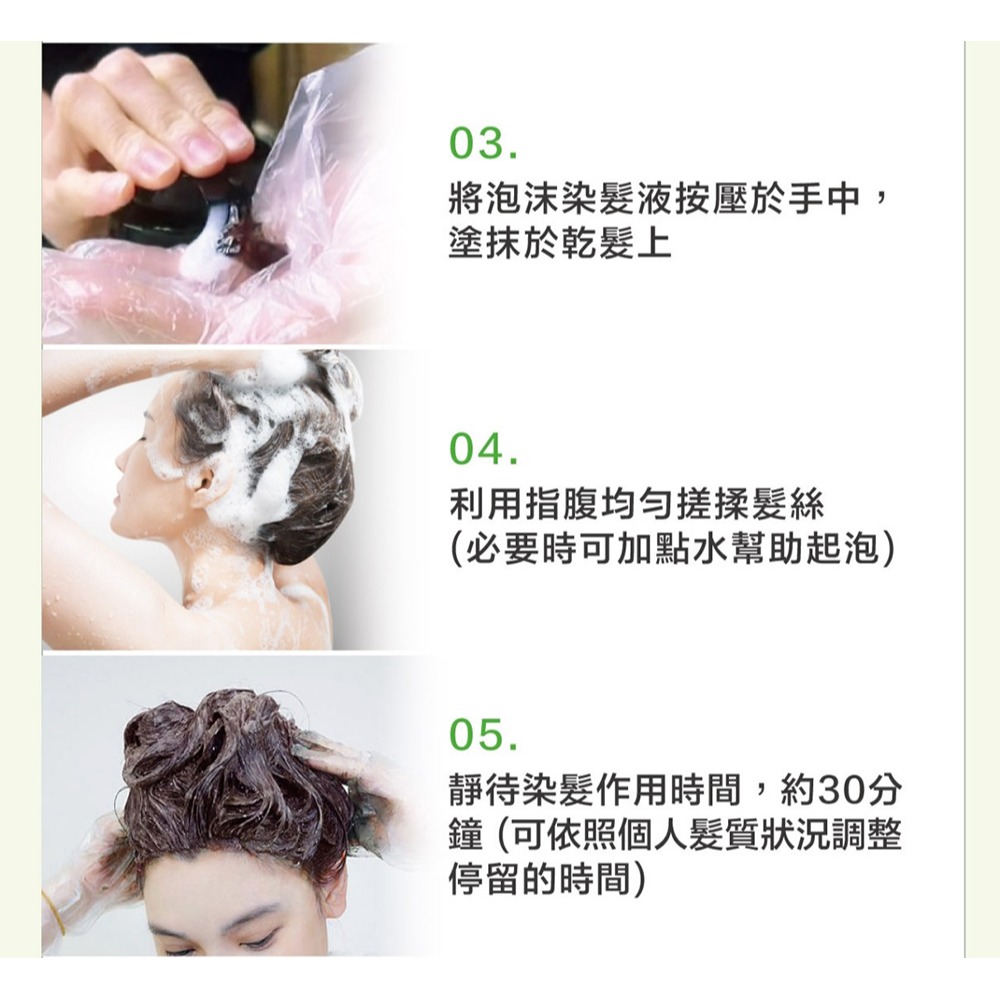 03.
將泡沫染髮液按壓於手中，塗抹於乾髮上

04.
利用指腹均勻搓揉髮絲
(必要時可加點水幫助起泡)

05.
靜待染髮作用時間，約30分鐘 (可依照個人髮質狀況調整停留的時間)