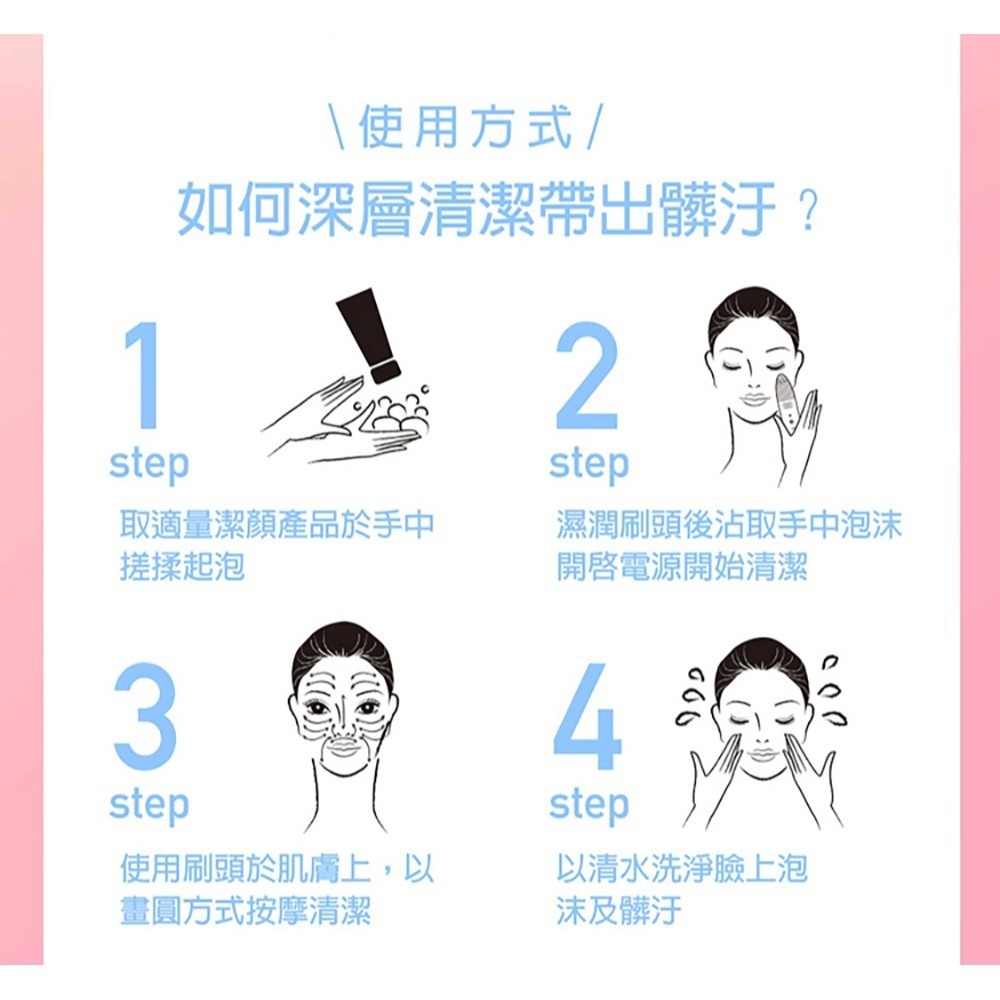 \ 使用方式 /
如何深層清潔帶出髒汙？

1
step
取適量潔顏產品於手中搓揉起泡

2
step
濕潤刷頭後沾取手中泡沫開啓電源開始清潔

3
step
使用刷頭於肌膚上，以畫圓方式按摩清潔

4
step
以清水洗淨臉上泡沫及髒汙