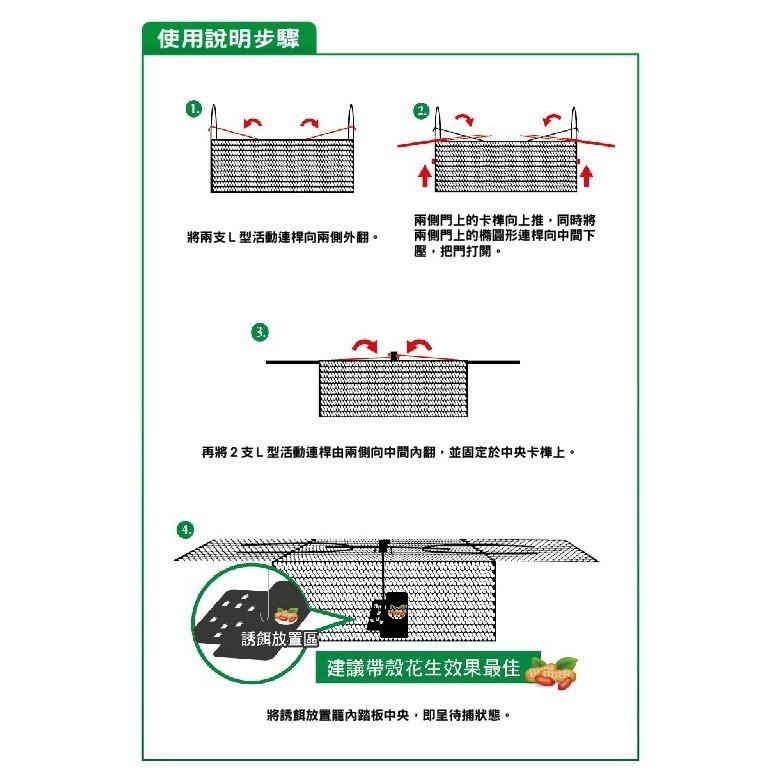 使用說明步驟

1.

將兩支 L 型活動連桿向兩側外翻。

2.

兩側門上的卡榫向上推，同時將兩側門上的橢圓形連桿向中間下壓，把門打開。

3.

再將 2 支 L 型活動連桿由兩側向中間內翻，並固定於中央卡榫上。

4.

誘餌放置區

建議帶殼花生效果最佳

將誘餌放置籠內踏板中央，即呈待捕狀態。