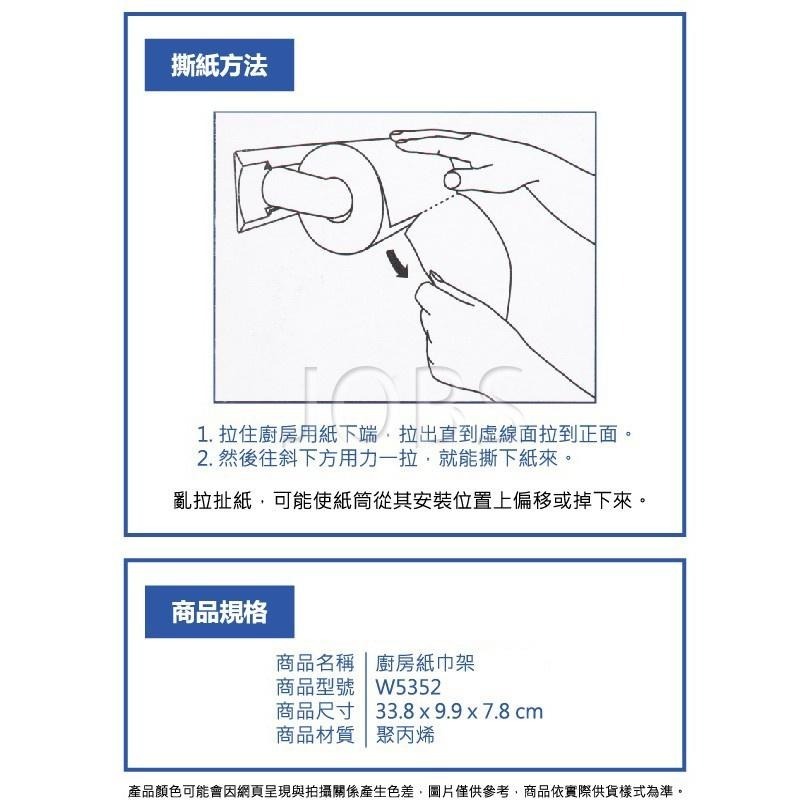 撕紙方法

JOBS

1. 拉住廚房用紙下端，拉出直到虛線面拉到正面。
2. 然後往斜下方用力一拉，就能撕下紙來。

亂拉扯紙，可能使紙筒從其安裝位置上偏移或掉下來。

商品規格

| 商品名稱 | 廚房紙巾架 |
|---|---|
| 商品型號 | W5352 |
| 商品尺寸 | 33.8 x 9.9 x 7.8 cm |
| 商品材質 | 聚丙烯 |

產品顏色可能會因網頁呈現與拍攝關係產生色差，圖片僅供參考，商品依實際供貨樣式為準。