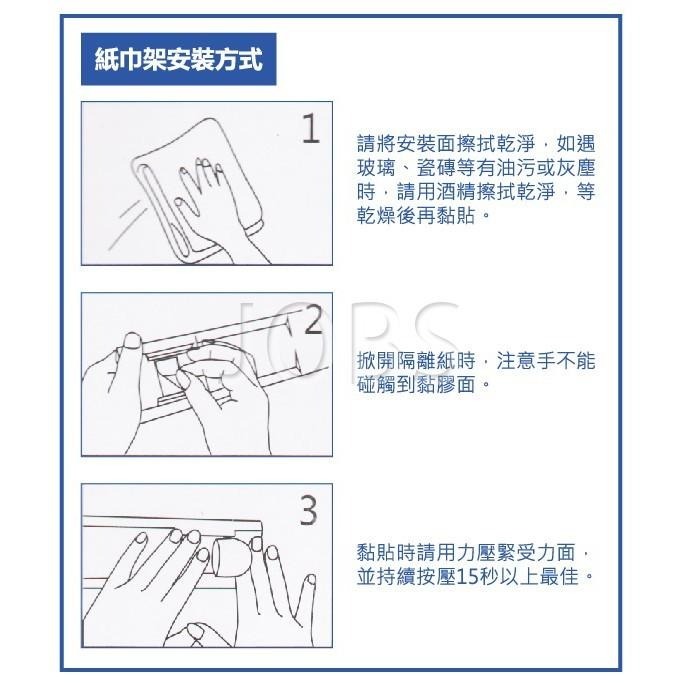 紙巾架安裝方式

1

請將安裝面擦拭乾淨，如遇玻璃、瓷磚等有油污或灰塵時，請用酒精擦拭乾淨，等乾燥後再黏貼。

2

JOBS

掀開隔離紙時，注意手不能碰觸到黏膠面。

3

黏貼時請用力壓緊受力面，並持續按壓15秒以上最佳。