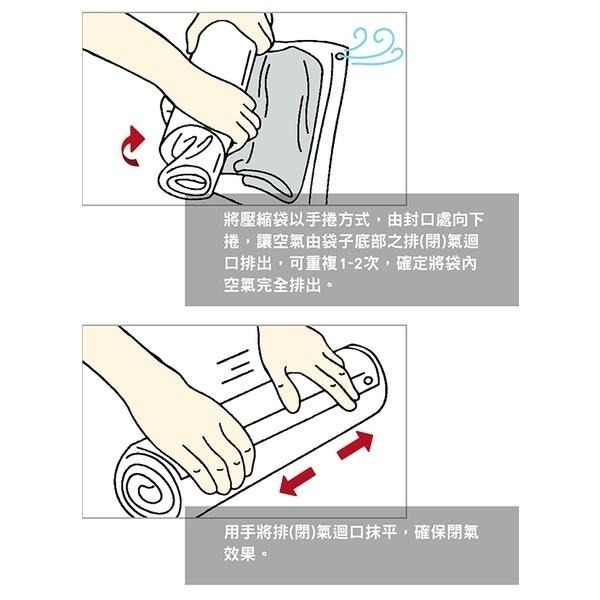 將壓縮袋以手捲方式，由封口處向下捲，讓空氣由袋子底部之排(閉)氣迴口排出，可重複1~2次，確定將袋內空氣完全排出。

用手將排(閉)氣迴口抹平，確保閉氣效果。