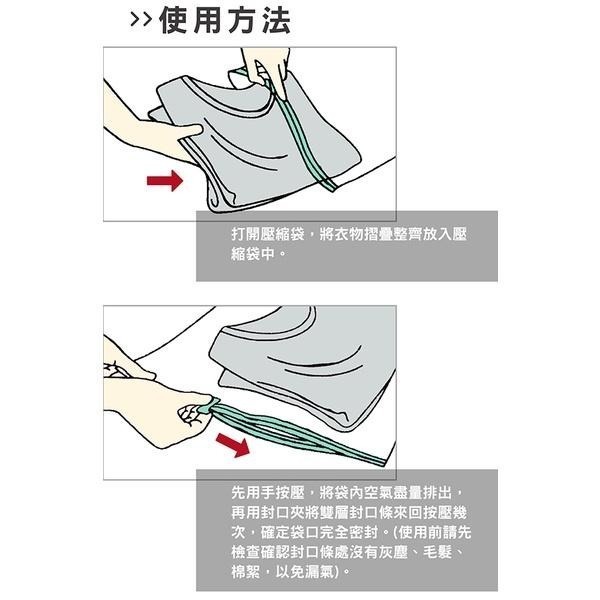 >>使用方法

打開壓縮袋，將衣物摺疊整齊放入壓縮袋中。

先用手按壓，將袋內空氣盡量排出，再用封口夾將雙層封口條來回按壓幾次，確定袋口完全密封。(使用前請先檢查確認封口條處沒有灰塵、毛髮、棉絮，以免漏氣)。