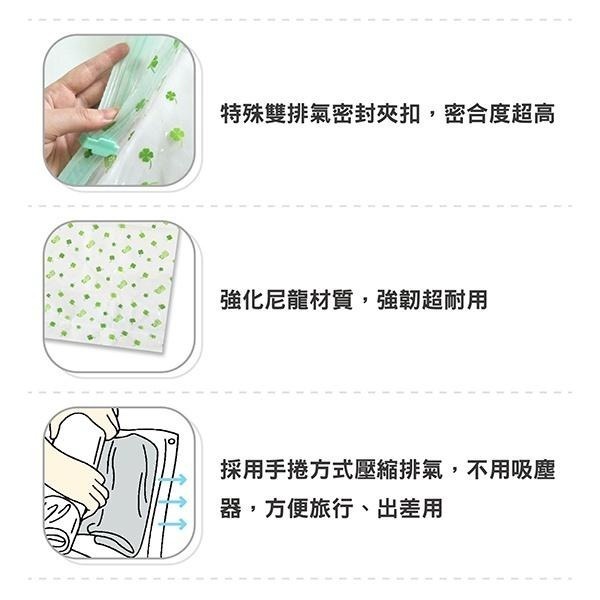 特殊雙排氣密封夾扣，密合度超高

強化尼龍材質，強韌超耐用

採用手捲方式壓縮排氣，不用吸塵器，方便旅行、出差用