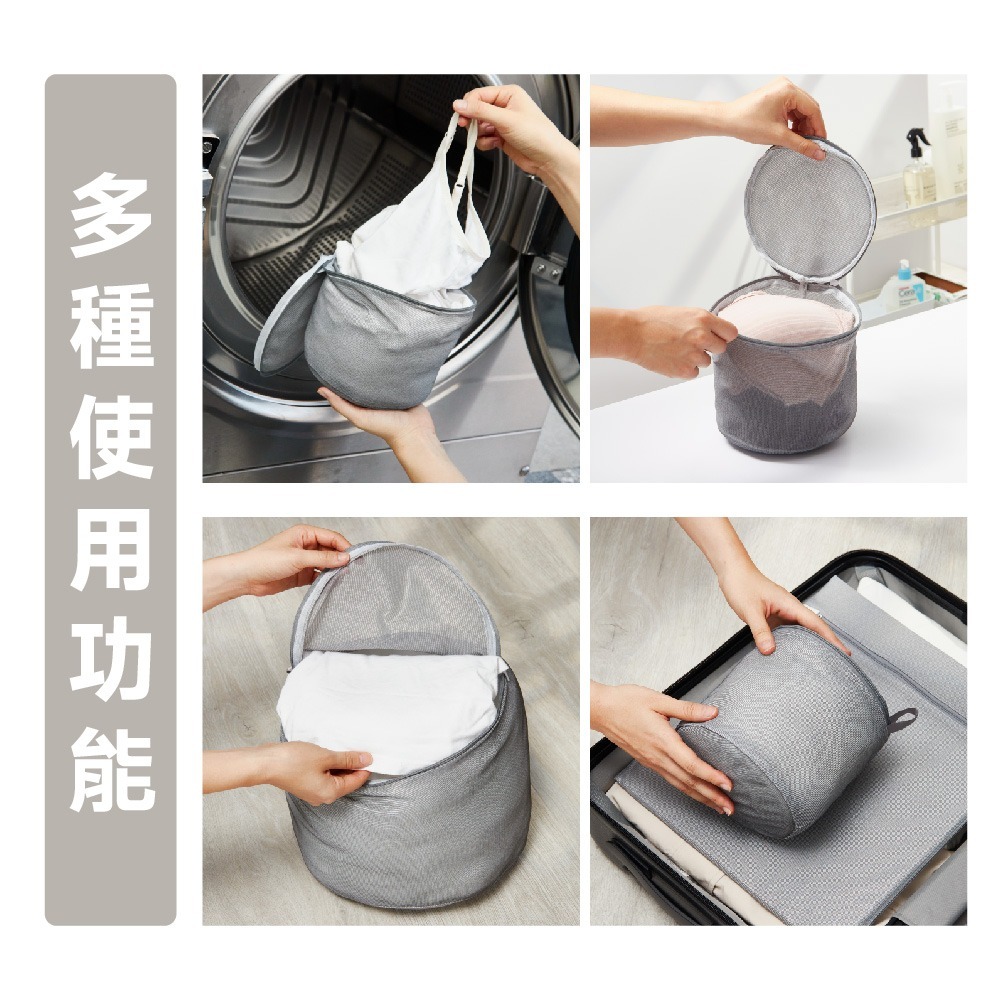 多種使用功能