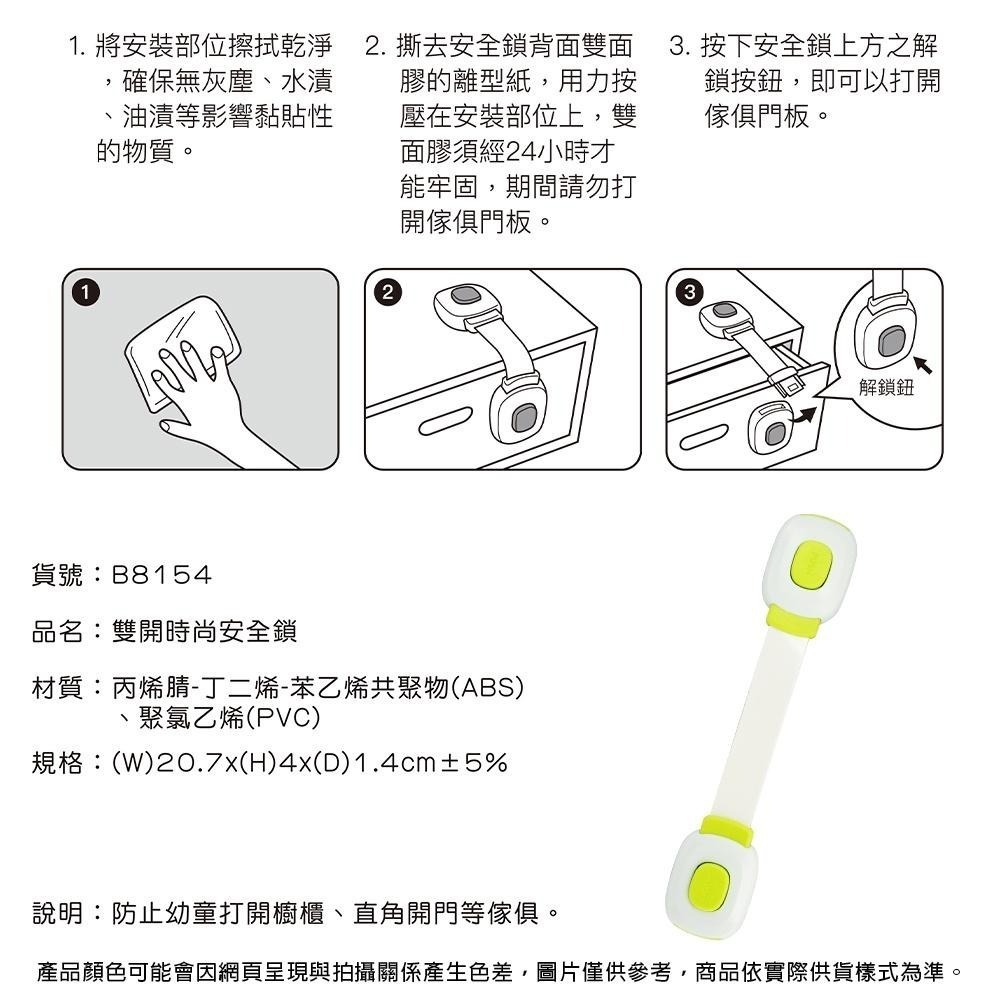 1. 將安裝部位擦拭乾淨，確保無灰塵、水漬、油漬等影響黏貼性的物質。

2. 撕去安全鎖背面雙面膠的離型紙，用力按壓在安裝部位上，雙面膠須經24小時才能牢固，期間請勿打開傢俱門板。

3. 按下安全鎖上方之解鎖按鈕，即可以打開傢俱門板。

1

2

3

解鎖鈕

貨號：B8154

品名：雙開時尚安全鎖

材質：丙烯腈-丁二烯-苯乙烯共聚物(ABS)、聚氯乙烯(PVC)

規格：(W)20.7x(H)4x(D)1.4cm±5%

說明：防止幼童打開櫥櫃、直角開門等傢俱。

產品顏色可能會因網頁呈現與拍攝關係產生色差，圖片僅供參考，商品依實際供貨樣式為準。