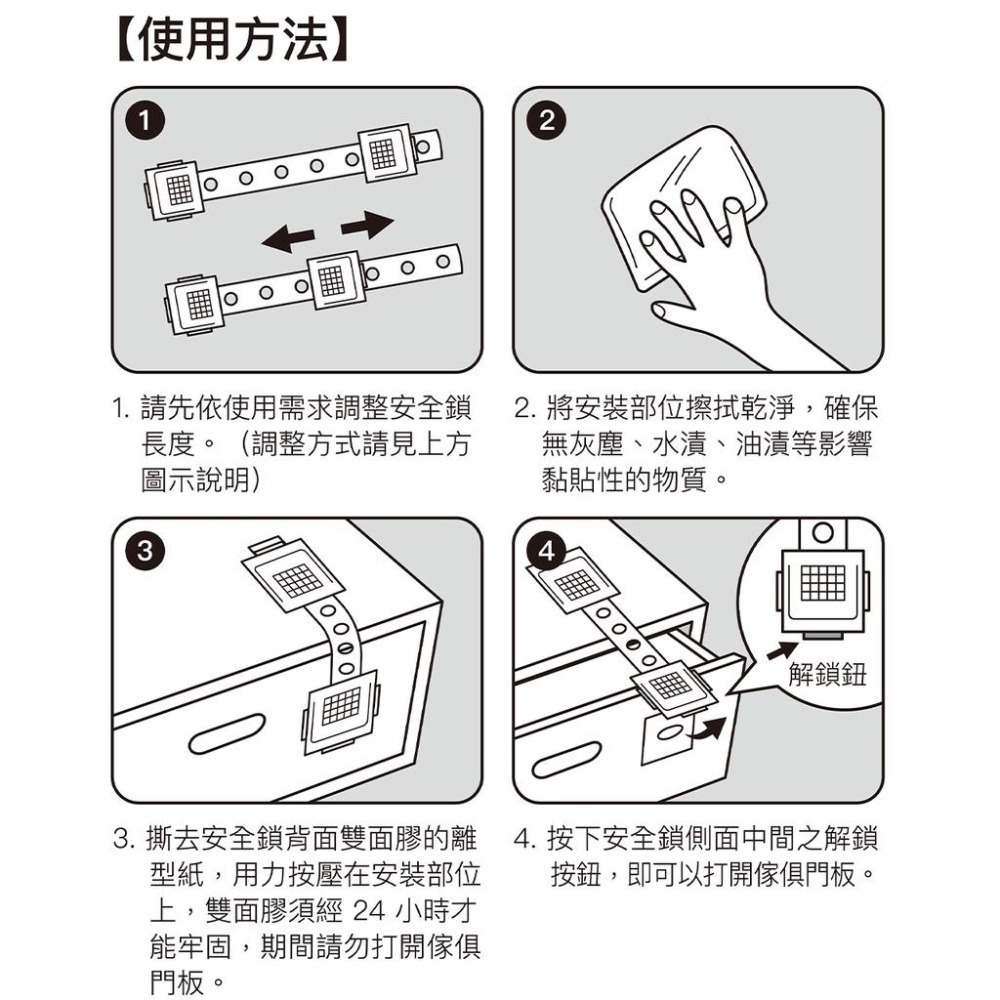 【使用方法】

1

2

1. 請先依使用需求調整安全鎖長度。（調整方式請見上方圖示說明）

2. 將安裝部位擦拭乾淨，確保無灰塵、水漬、油漬等影響黏貼性的物質。

3

4

解鎖鈕

3. 撕去安全鎖背面雙面膠的離型紙，用力按壓在安裝部位上，雙面膠須經 24 小時才能牢固，期間請勿打開傢俱門板。

4. 按下安全鎖側面中間之解鎖按鈕，即可以打開傢俱門板。