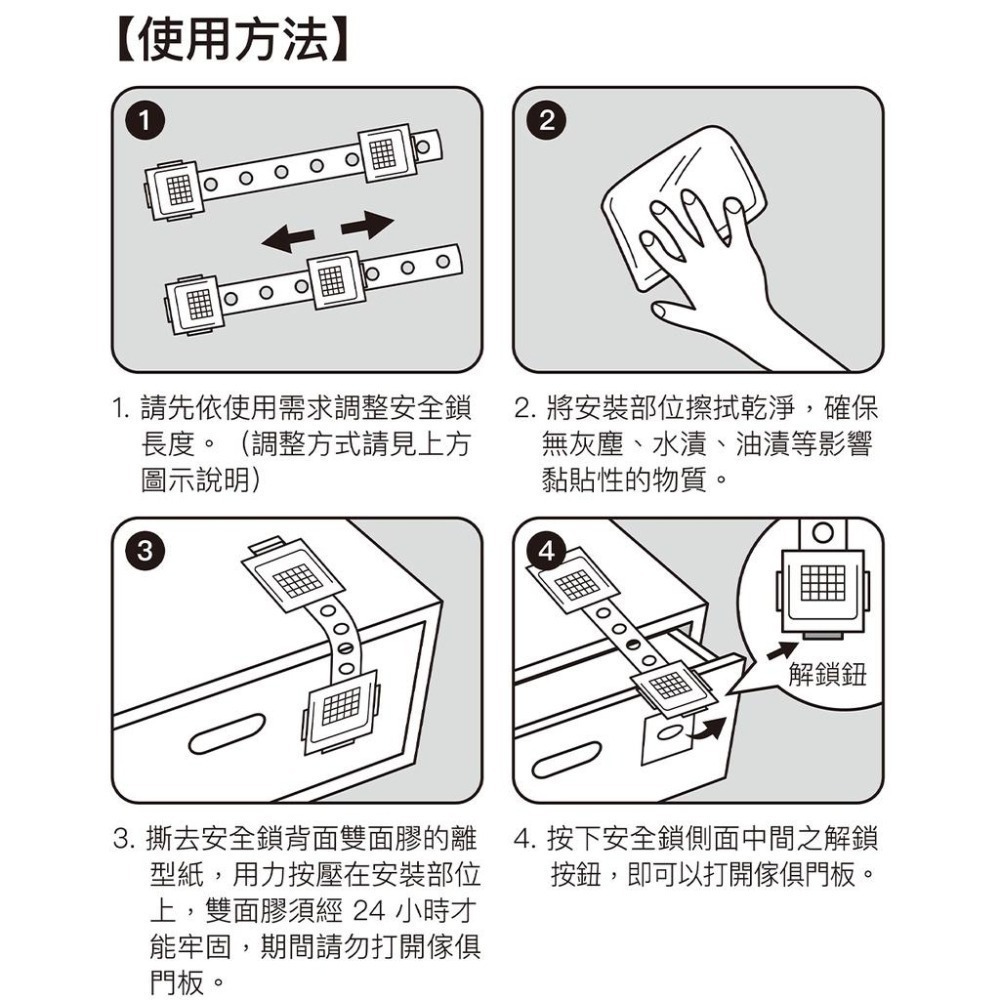 【使用方法】

1

2

1. 請先依使用需求調整安全鎖長度。（調整方式請見上方圖示說明）

2. 將安裝部位擦拭乾淨，確保無灰塵、水漬、油漬等影響黏貼性的物質。

3

4

解鎖鈕

3. 撕去安全鎖背面雙面膠的離型紙，用力按壓在安裝部位上，雙面膠須經 24 小時才能牢固，期間請勿打開傢俱門板。

4. 按下安全鎖側面中間之解鎖按鈕，即可以打開傢俱門板。