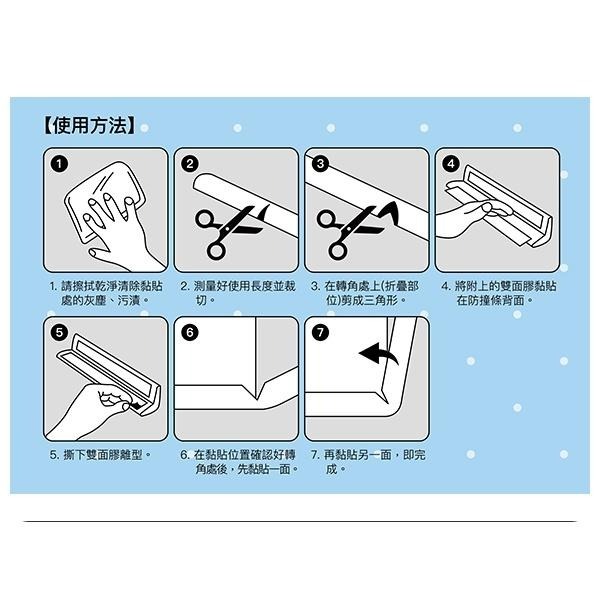 【使用方法】

1

2

3

4

1. 請擦拭乾淨清除黏貼處的灰塵、污漬。

2. 測量好使用長度並裁切。

3. 在轉角處上(折疊部位)剪成三角形。

4. 將附上的雙面膠黏貼在防撞條背面。

5

6

7

5. 撕下雙面膠離型。

6. 在黏貼位置確認好轉角處後，先黏貼一面。

7. 再黏貼另一面，即完成。