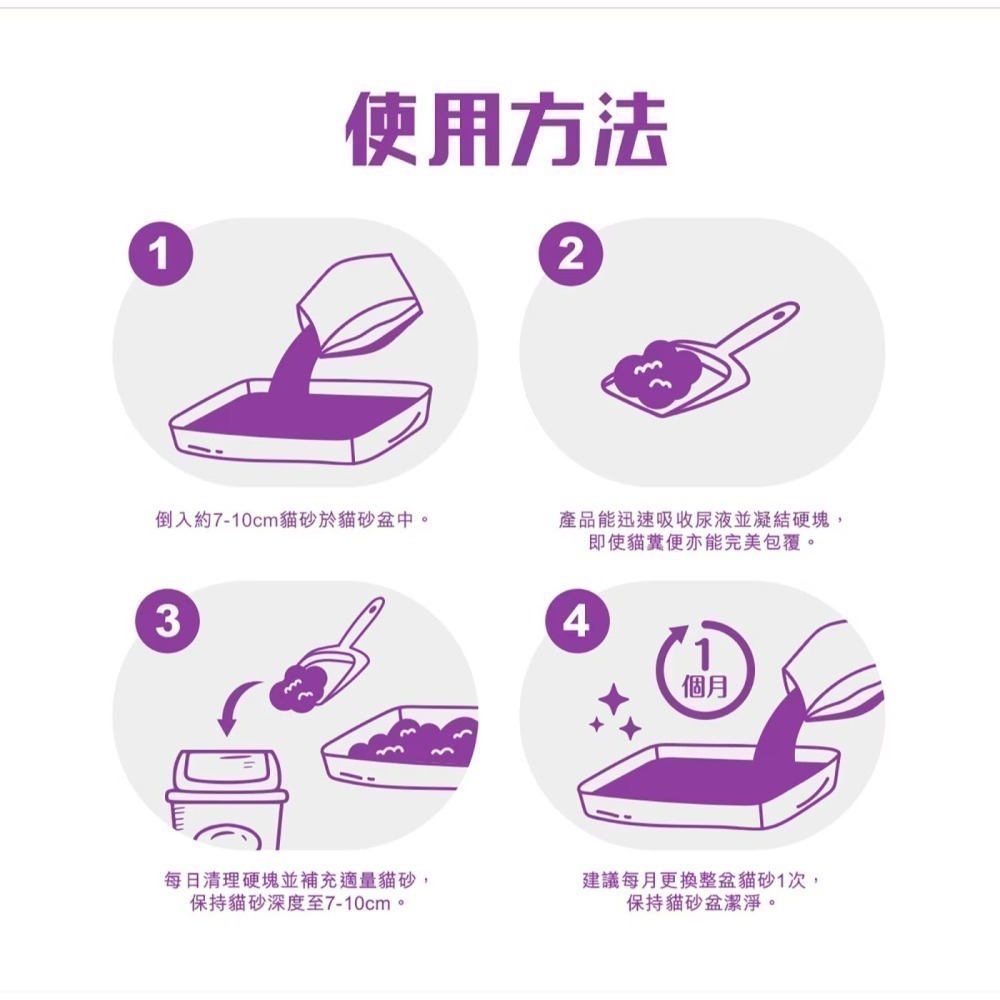 使用方法

1

倒入約7-10cm貓砂於貓砂盆中。

2

產品能迅速吸收尿液並凝結硬塊，即使貓糞便亦能完美包覆。

3

每日清理硬塊並補充適量貓砂，保持貓砂深度至7-10cm。

4

1
個月

建議每月更換整盆貓砂1次，保持貓砂盆潔淨。