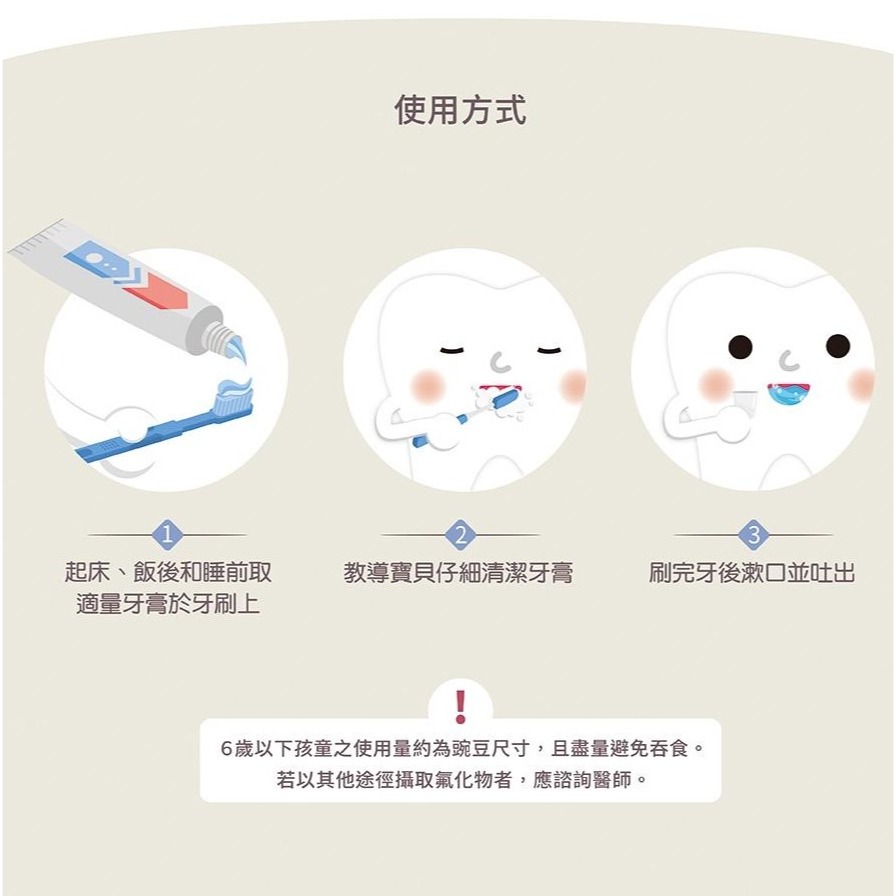 使用方式

1
起床、飯後和睡前取適量牙膏於牙刷上

2
教導寶貝仔細清潔牙膏

3
刷完牙後漱口並吐出

!
6歲以下孩童之使用量約為豌豆尺寸，且盡量避免吞食。
若以其他途徑攝取氟化物者，應諮詢醫師。