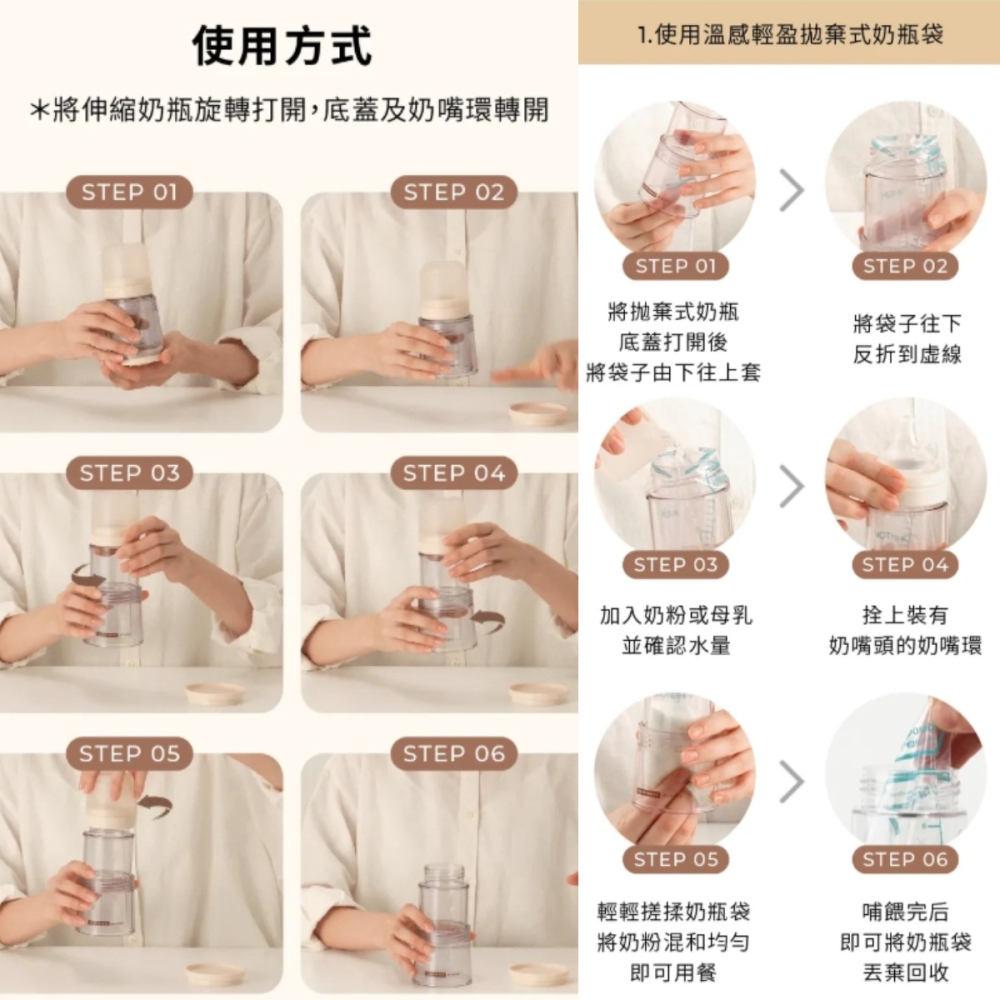 使用方式

＊將伸縮奶瓶旋轉打開，底蓋及奶嘴環轉開

STEP 01

STEP 02

STEP 03

STEP 04

STEP 05

STEP 06

1.使用溫感輕盈拋棄式奶瓶袋

STEP 01

將拋棄式奶瓶底蓋打開後將袋子由下往上套

STEP 02

將袋子往下反折到虛線

STEP 03

加入奶粉或母乳並確認水量

STEP 04

拴上裝有奶嘴頭的奶嘴環

STEP 05

輕輕搓揉奶瓶袋將奶粉混和均勻即可用餐

STEP 06

哺餵完后即可將奶瓶袋丟棄回收