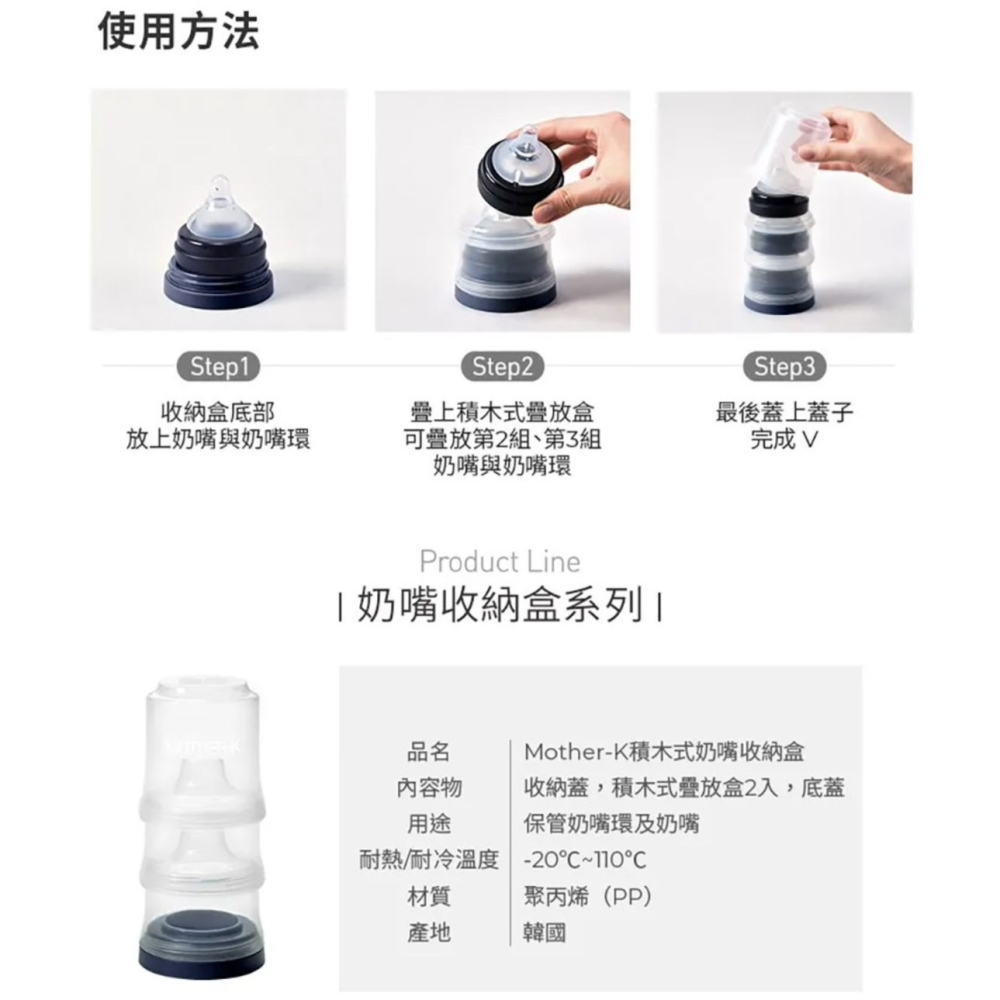 使用方法

Step1
收納盒底部
放上奶嘴與奶嘴環

Step2
疊上積木式疊放盒
可疊放第2組、第3組
奶嘴與奶嘴環

Step3
最後蓋上蓋子
完成 V

Product Line
| 奶嘴收納盒系列 |

MOTHER-K

| 品名 | Mother-K積木式奶嘴收納盒 |
|---|---|
| 內容物 | 收納蓋，積木式疊放盒2入，底蓋 |
| 用途 | 保管奶嘴環及奶嘴 |
| 耐熱/耐冷溫度 | -20°C~110°C |
| 材質 | 聚丙烯（PP） |
| 產地 | 韓國 |