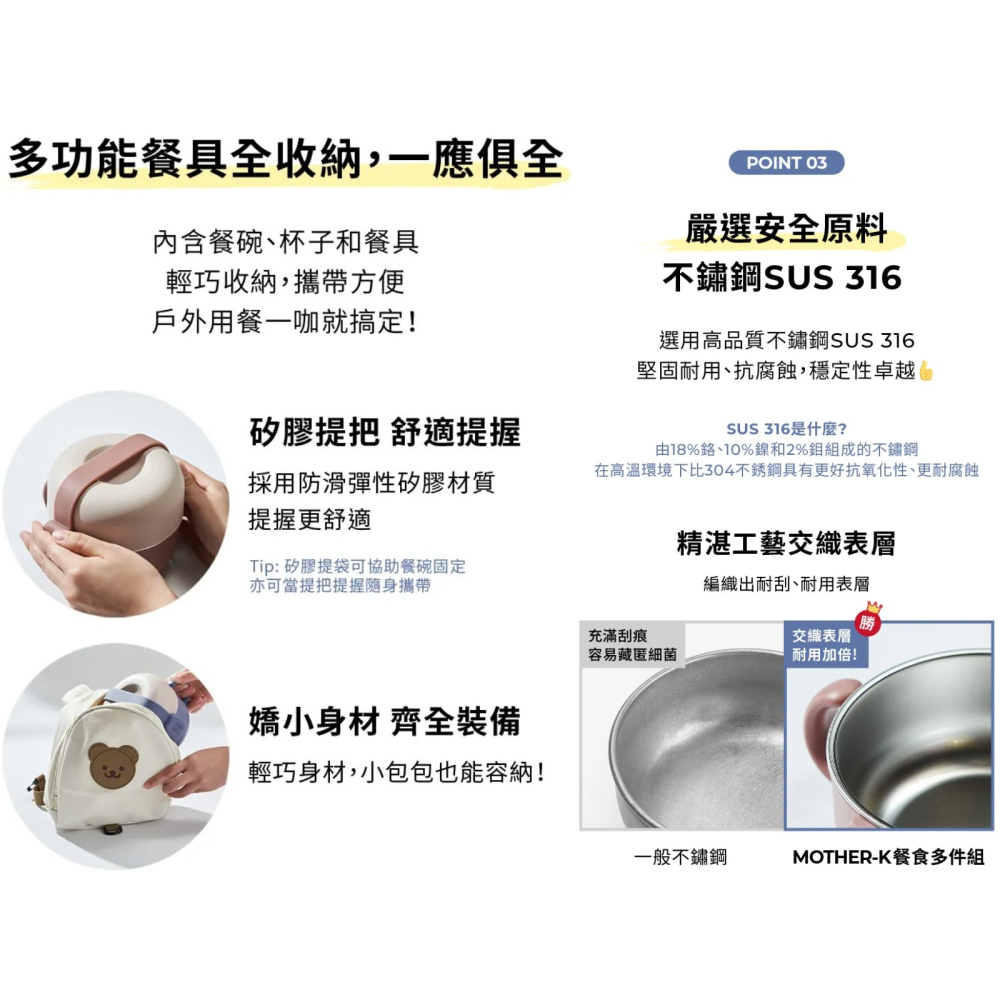 多功能餐具全收納，一應俱全

內含餐碗、杯子和餐具
輕巧收納，攜帶方便
戶外用餐一咖就搞定！

矽膠提把 舒適提握

採用防滑彈性矽膠材質
提握更舒適

Tip: 矽膠提袋可協助餐碗固定
亦可當提把提握隨身攜帶

嬌小身材 齊全裝備

輕巧身材，小包包也能容納！

POINT 03

嚴選安全原料
不鏽鋼SUS 316

選用高品質不鏽鋼SUS 316
堅固耐用、抗腐蝕，穩定性卓越👍

SUS 316是什麼？
由18%鉻、10%鎳和2%鉬組成的不鏽鋼
在高溫環境下比304不銹鋼具有更好抗氧化性、更耐腐蝕

精湛工藝交織表層

編織出耐刮、耐用表層

充滿刮痕
容易藏匿細菌

交織表層
耐用加倍！

勝

一般不鏽鋼

MOTHER-K餐食多件組